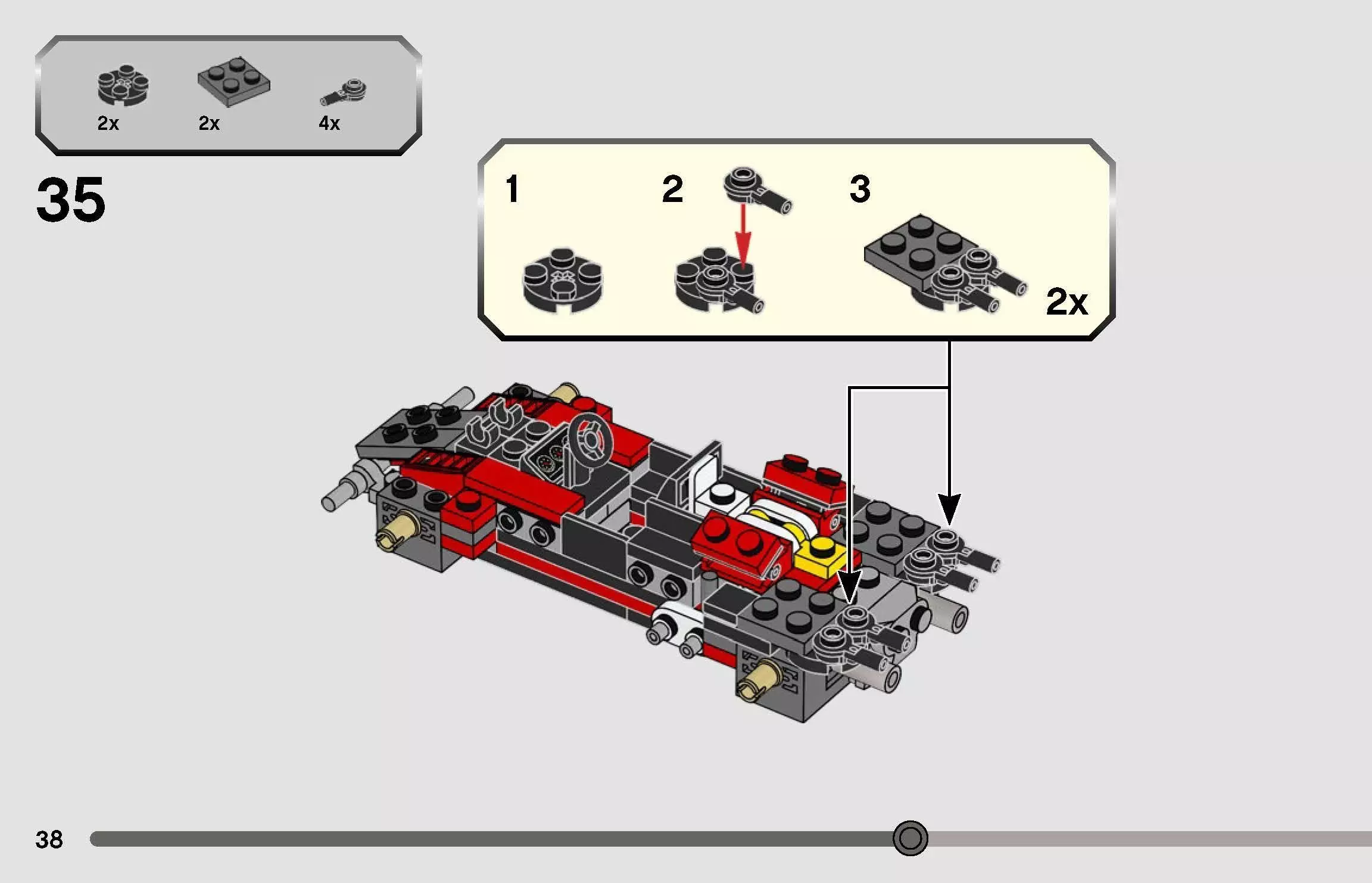 2x 2x 4x

35

1 2 3

2x

38