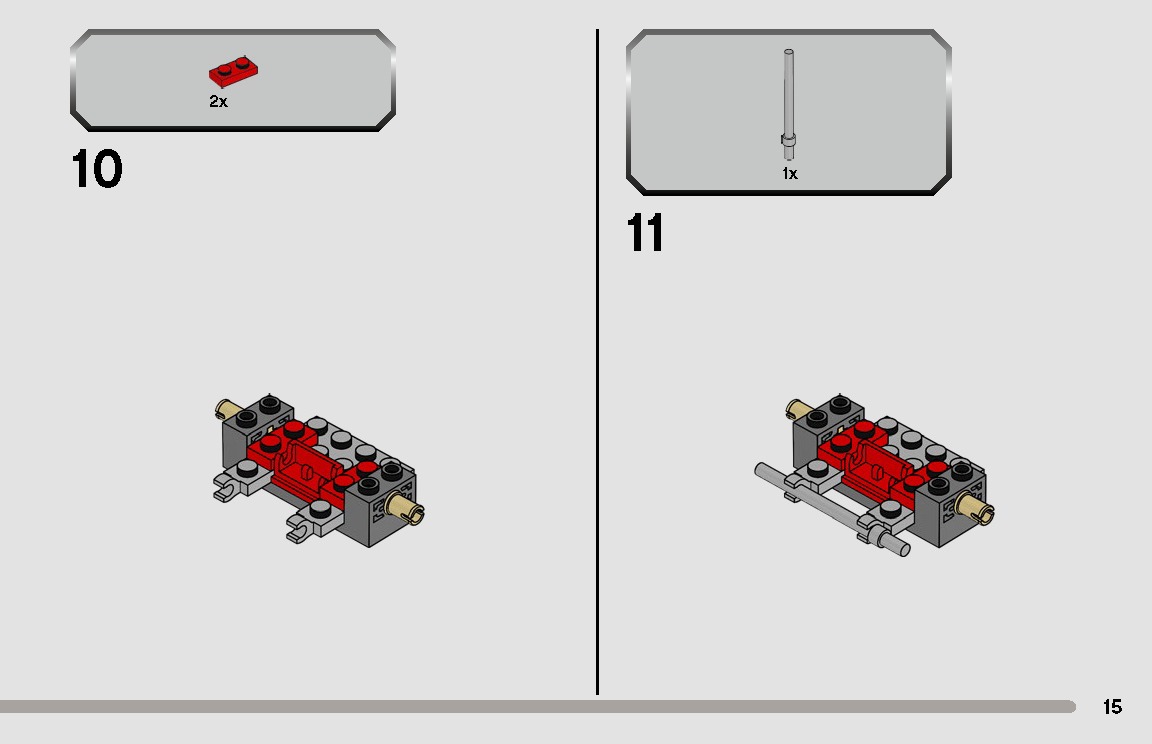 2x

10

1x

11

15