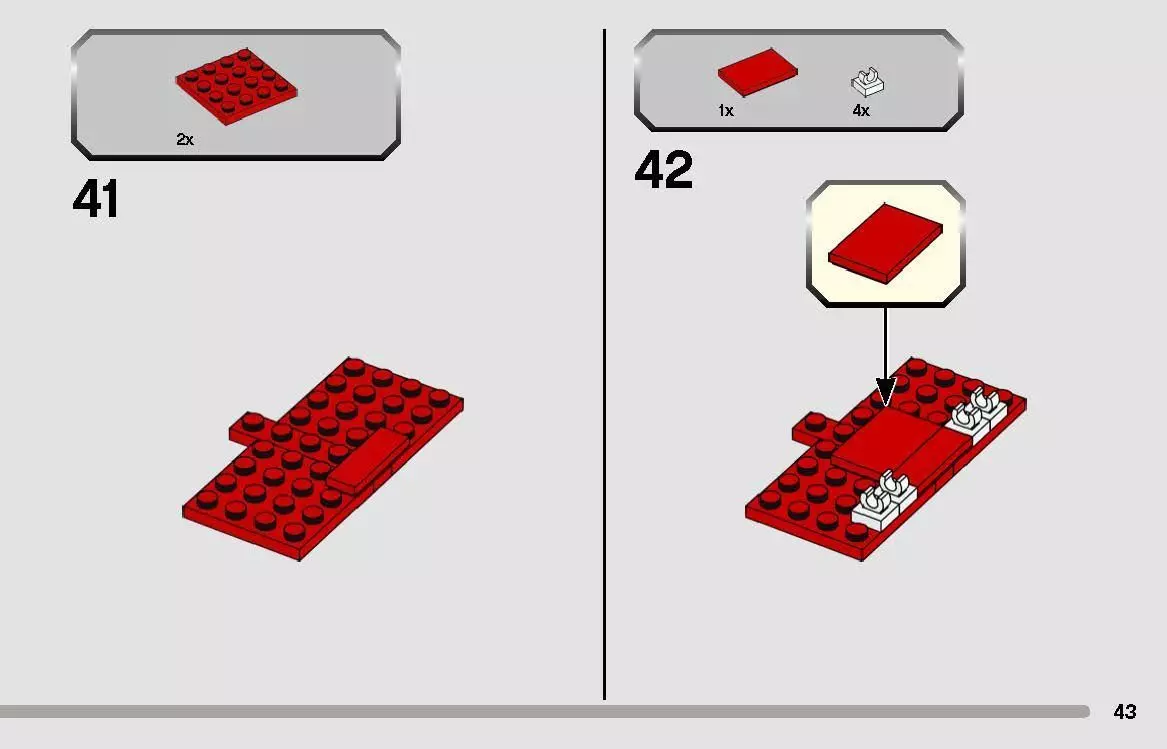 2x

41

1x 4x

42

43