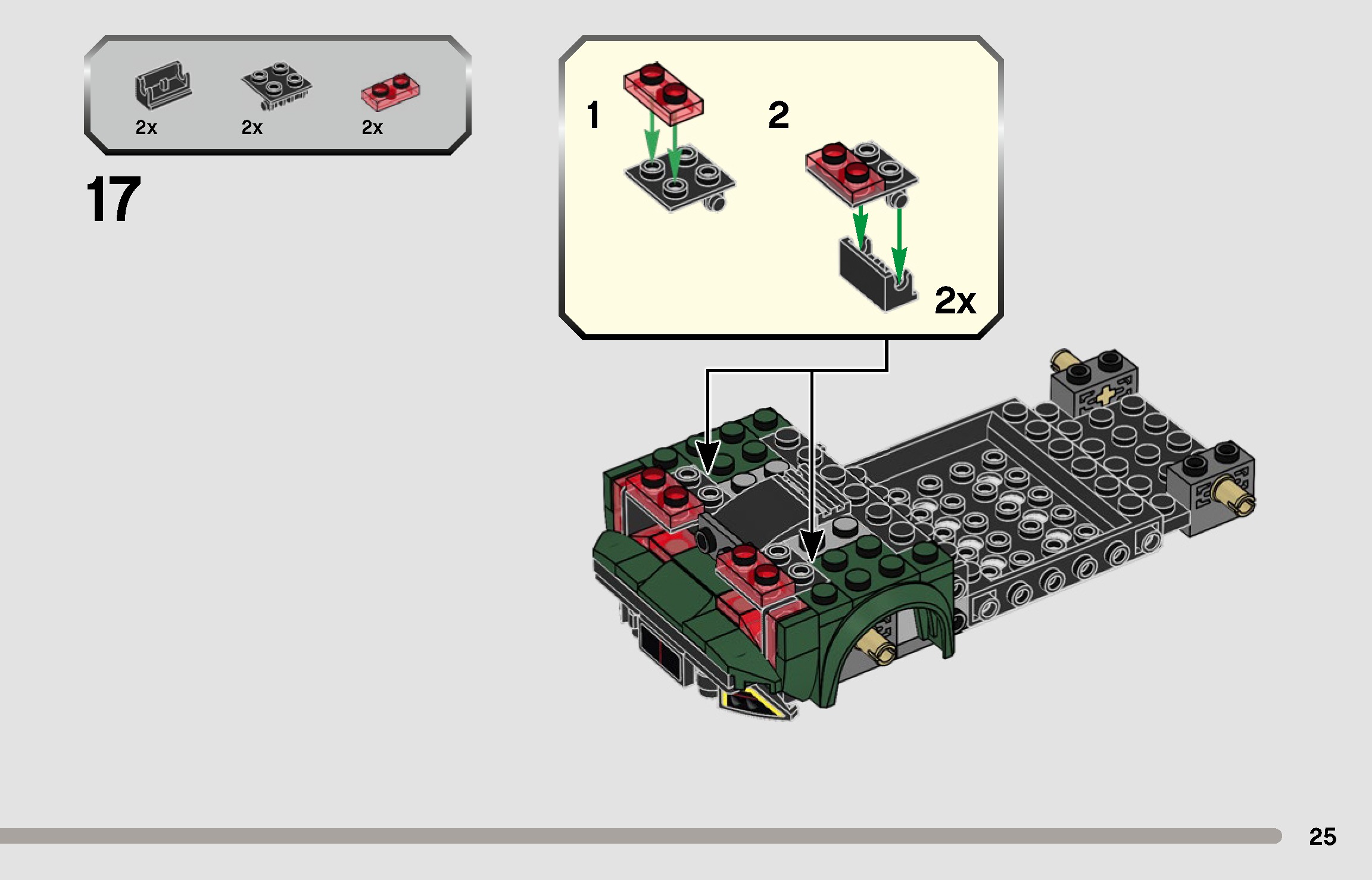 2x 2x 2x

17

1

2

2x

25