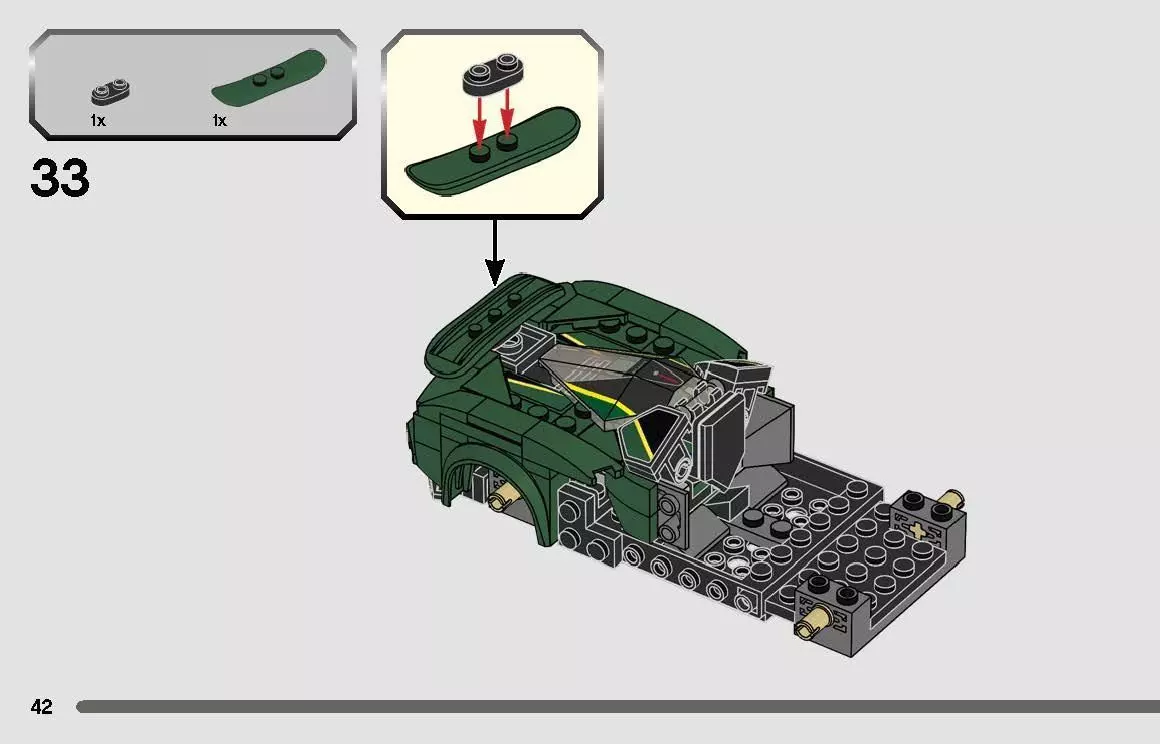 1x
1x

33

42