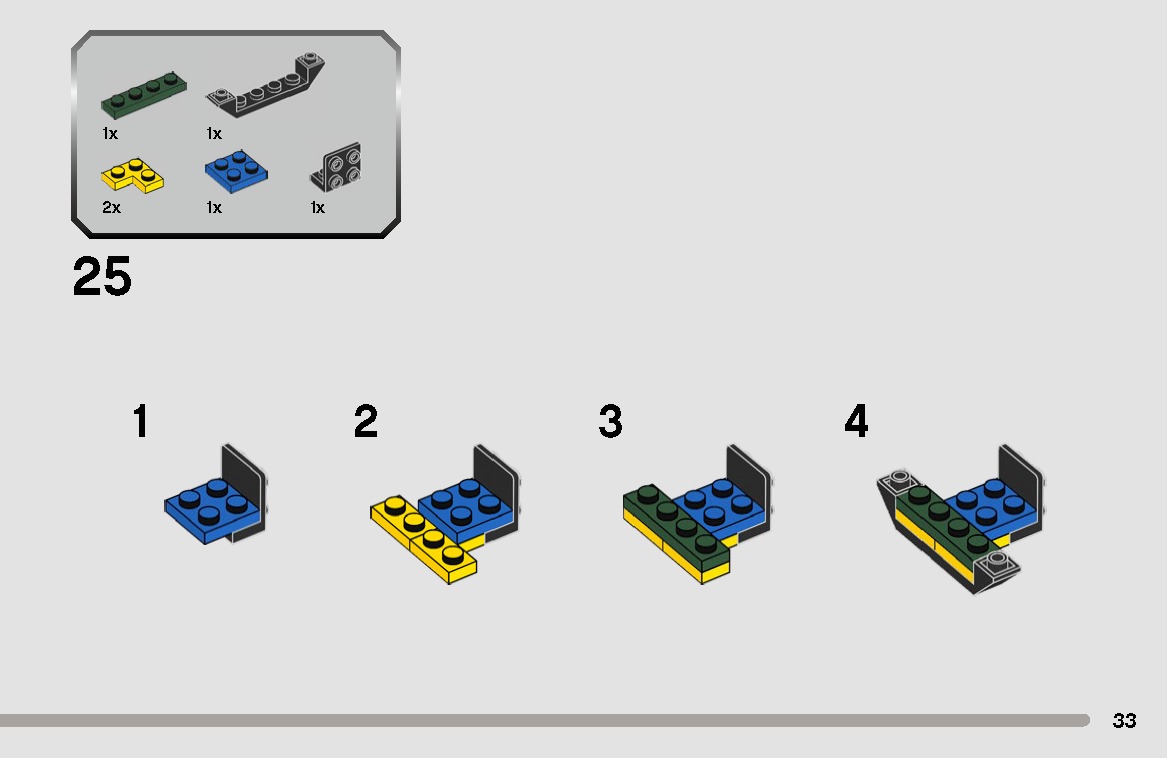 1x
1x
2x
1x
1x

25

1
2
3
4

33