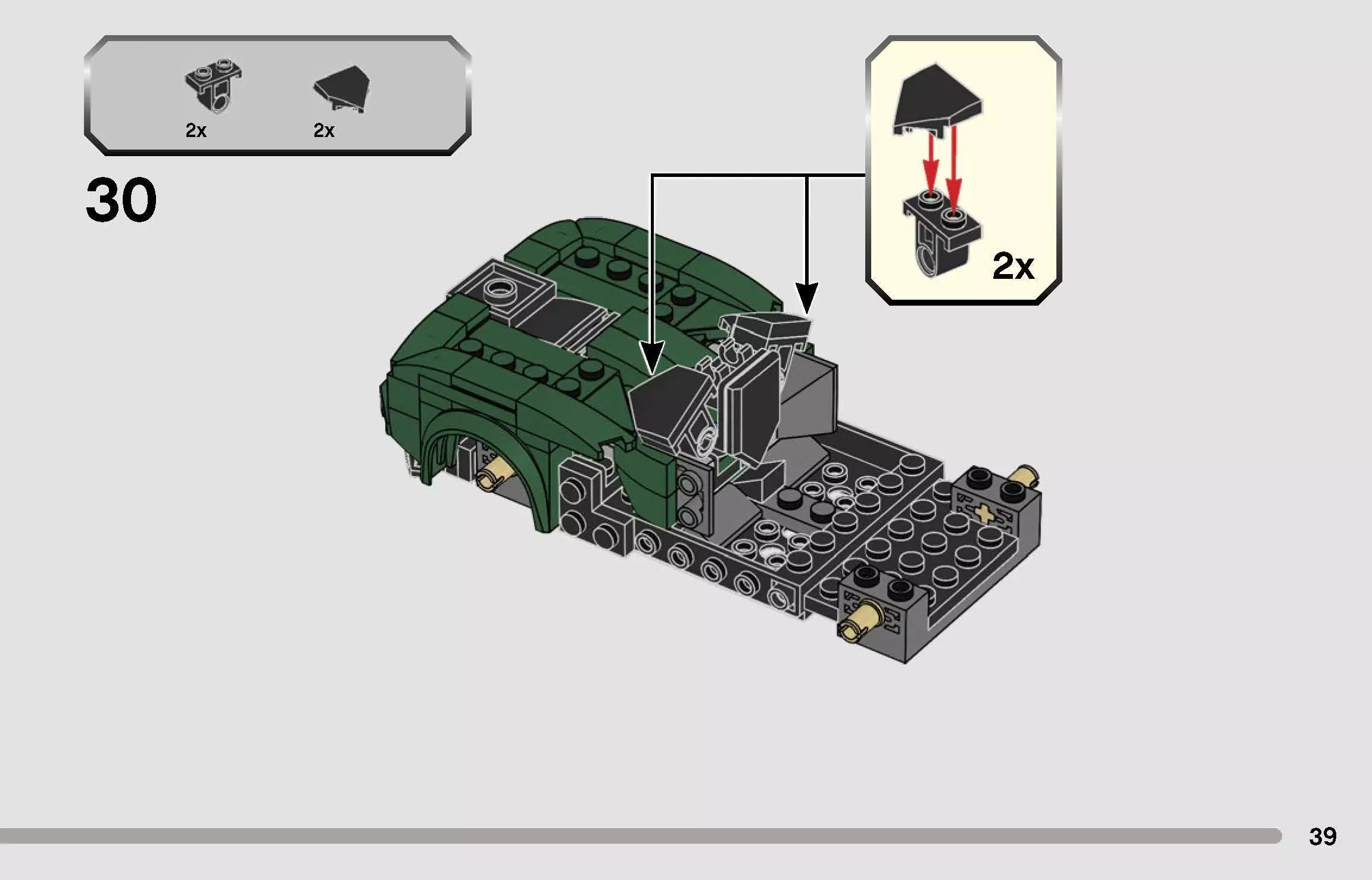 2x 2x

30

2x

39