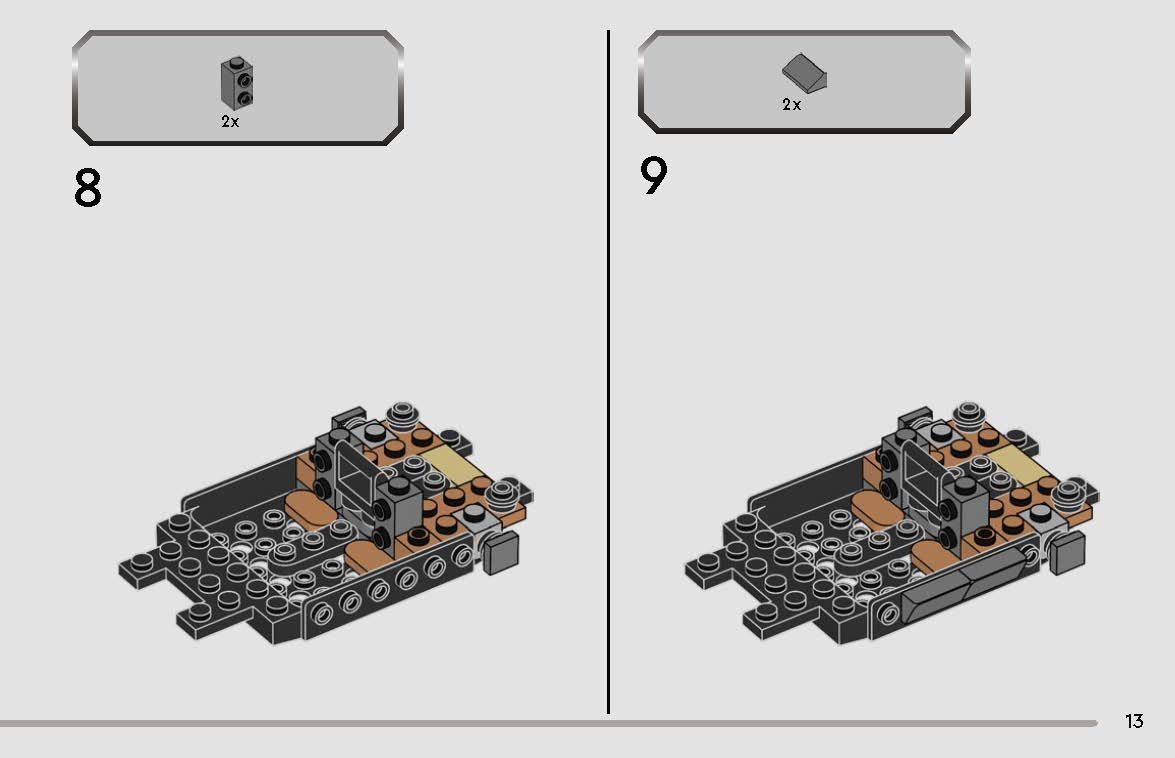 2x

8

2x

9

13