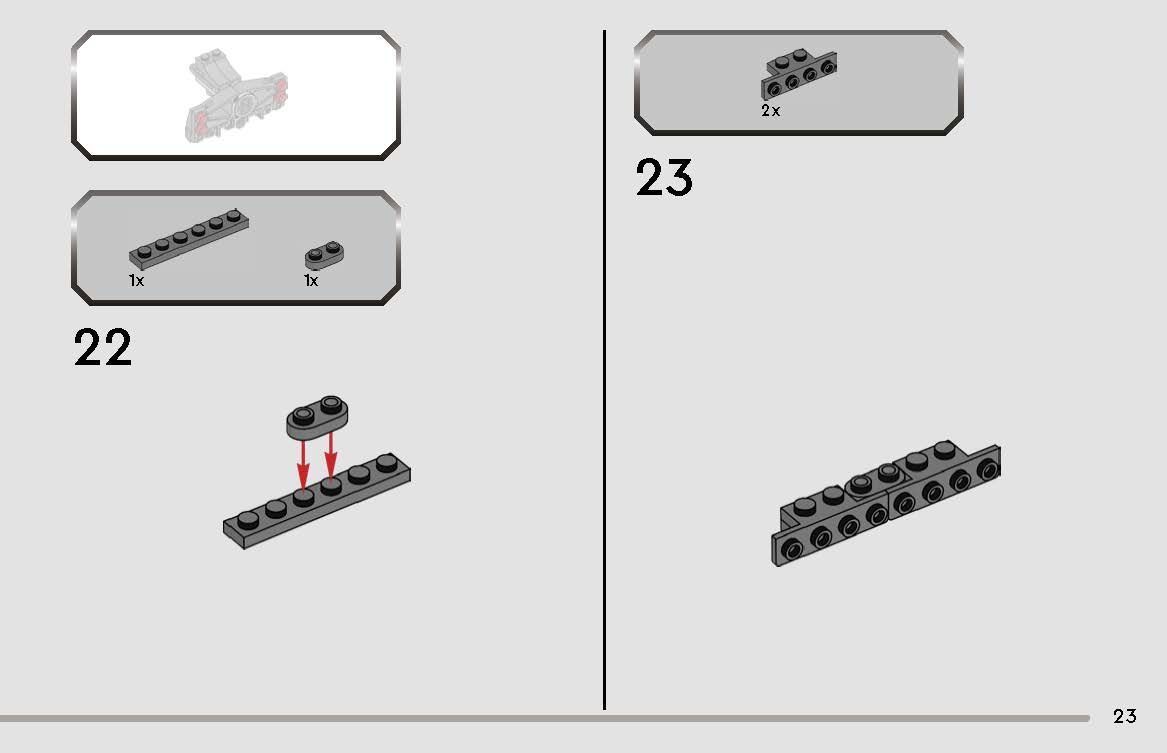 1x

1x

22

2x

23

23