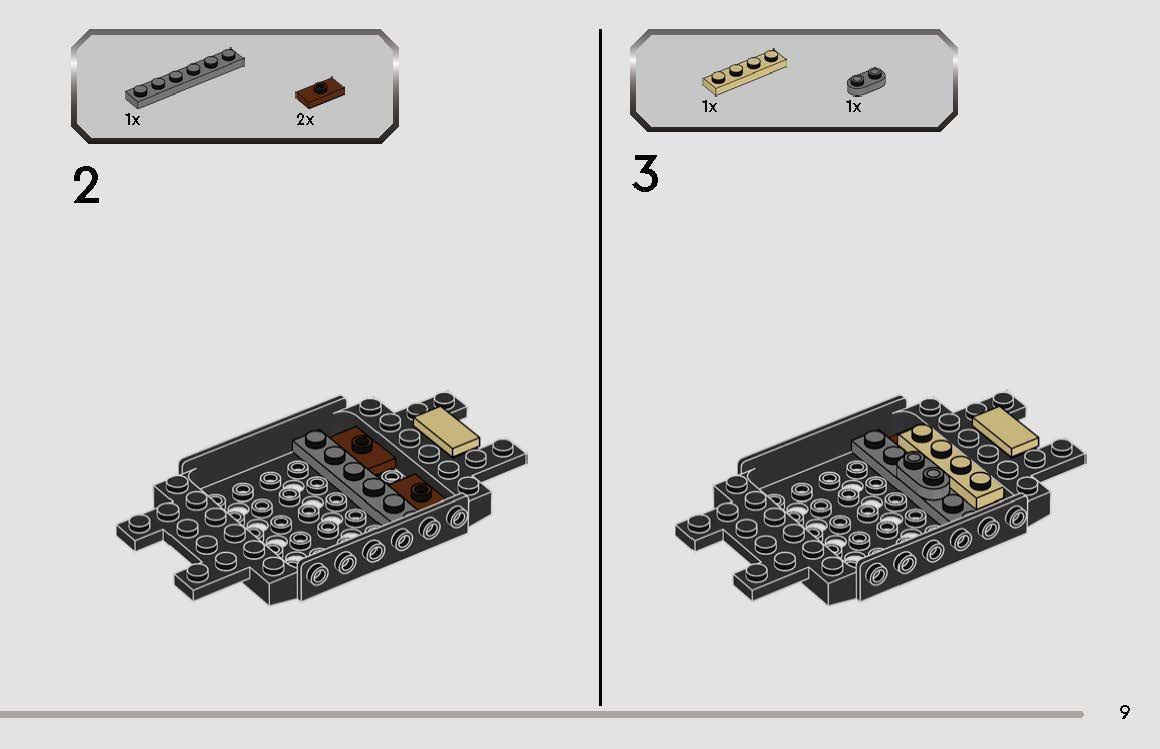 1x
2x
2

1x
1x
3

9