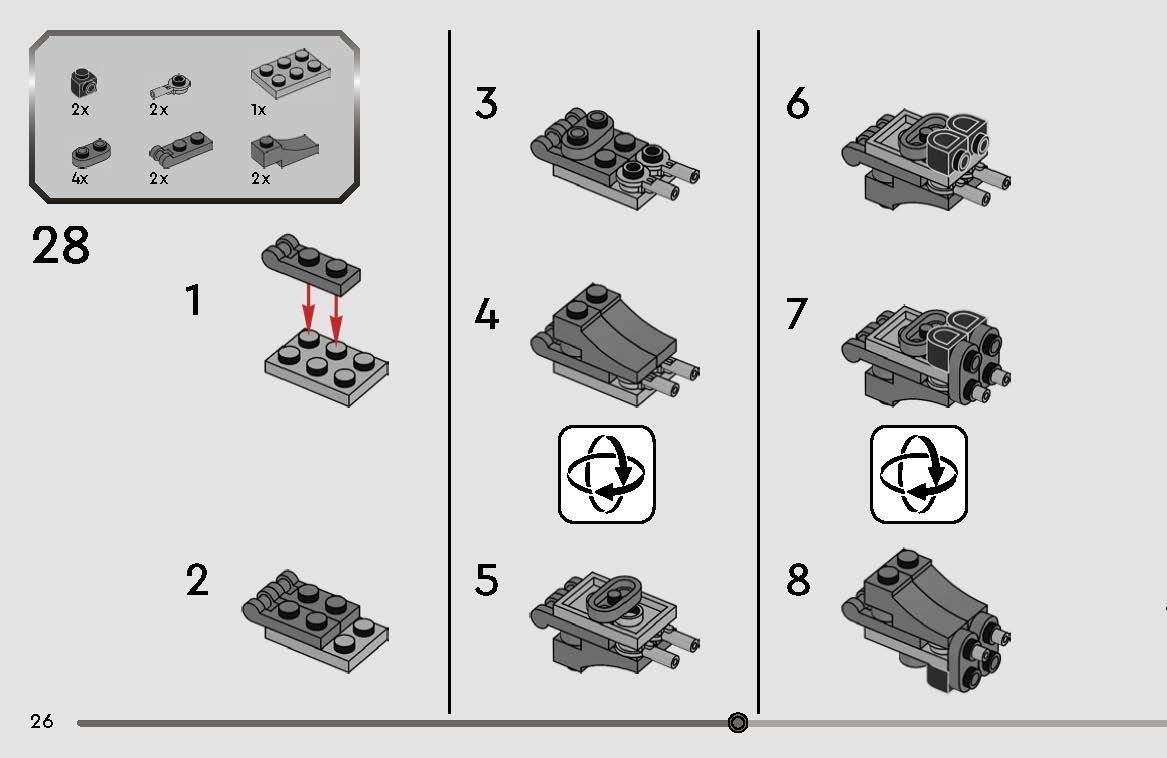 2x
2x
1x
4x
2x
2x

28

1

2

3

4

5

6

7

8

26