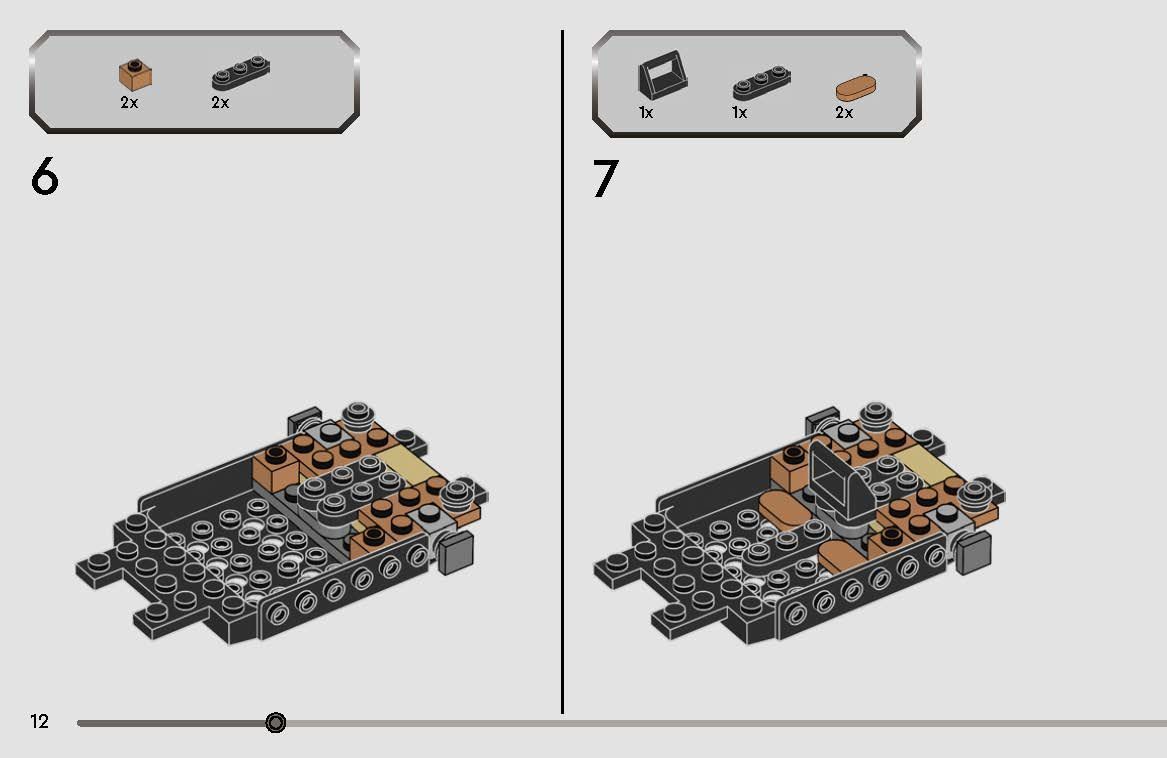 2x 2x

6

1x 1x 2x

7

12