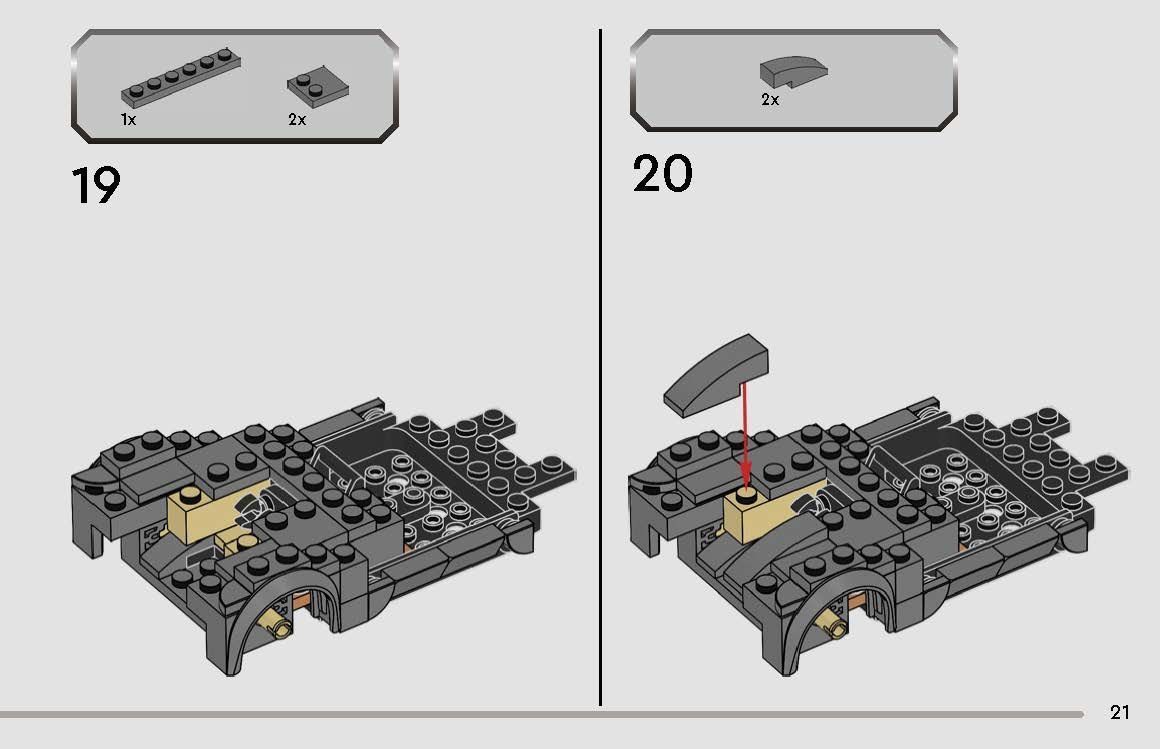 1x

2x

19

2x

20

21