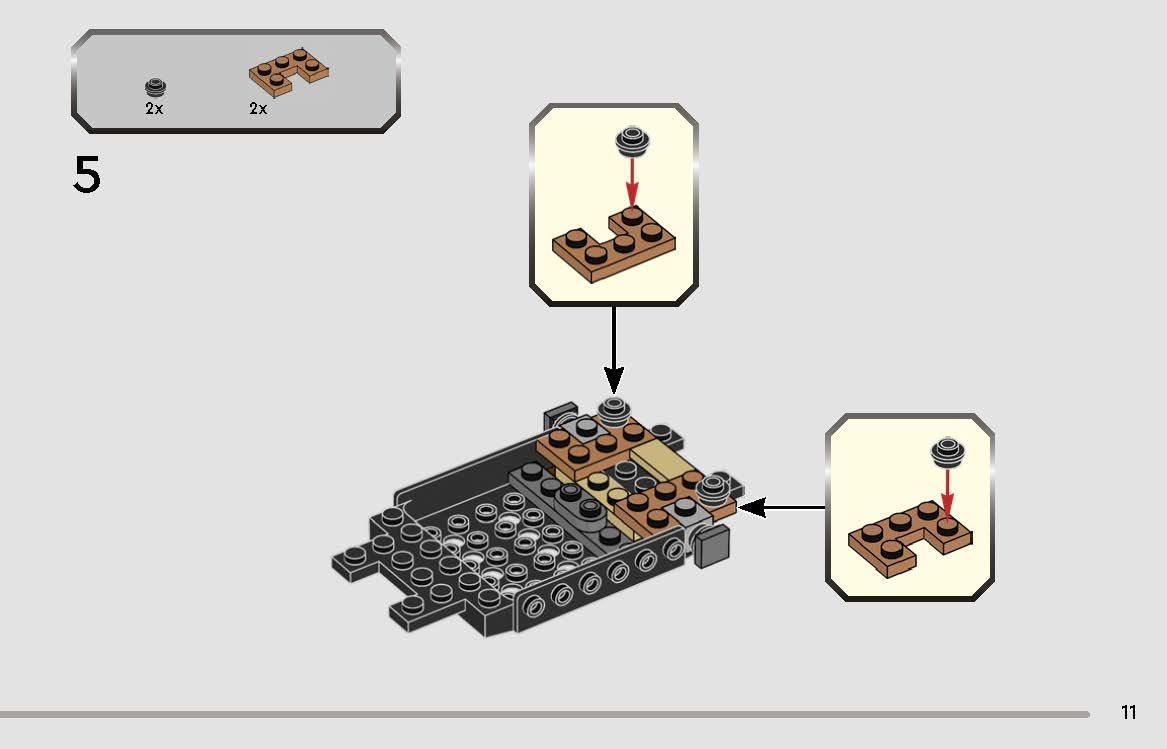 2x 2x

5

11