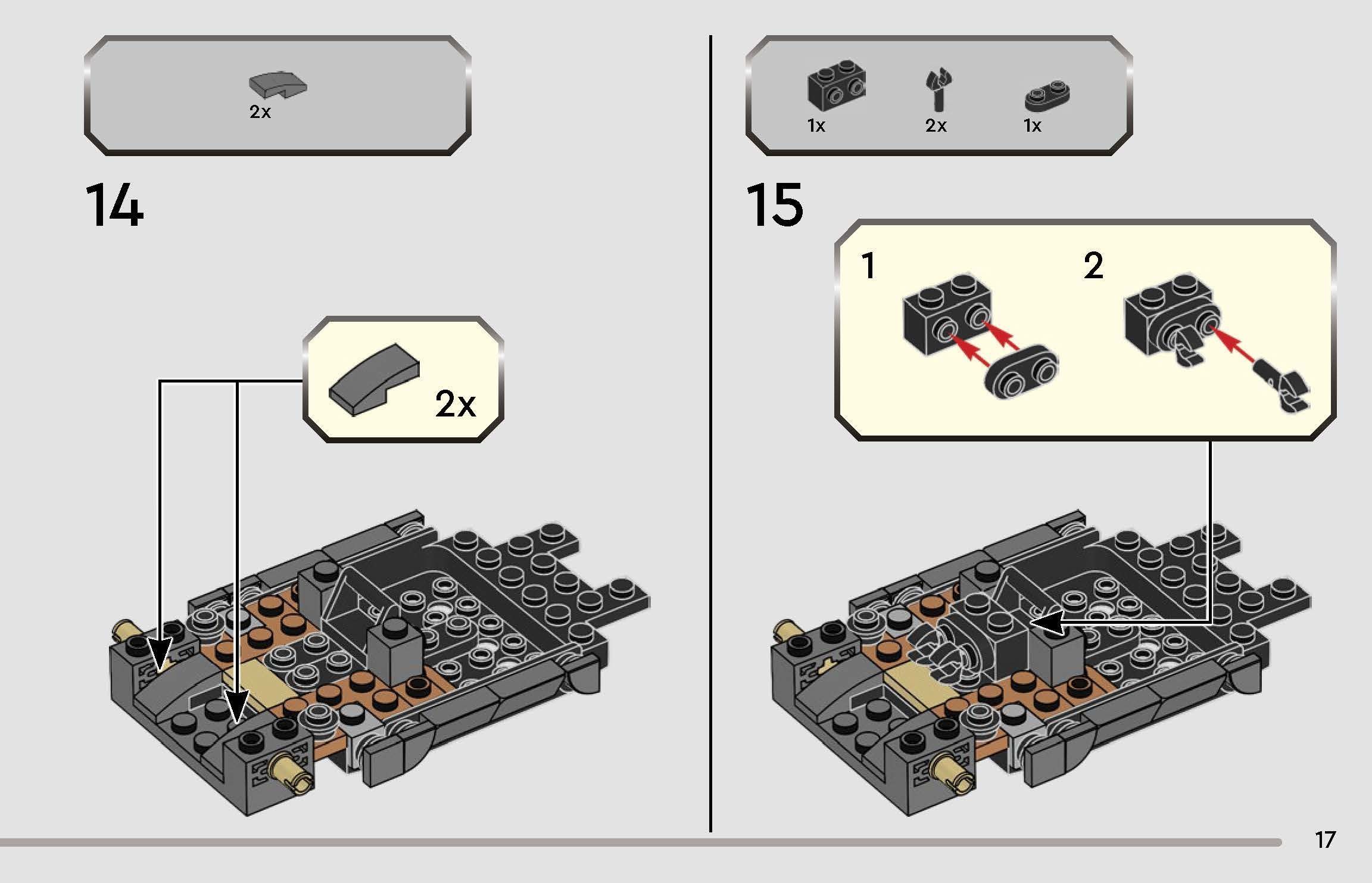 2x

14

2x

1x 2x 1x

15

1

2

17