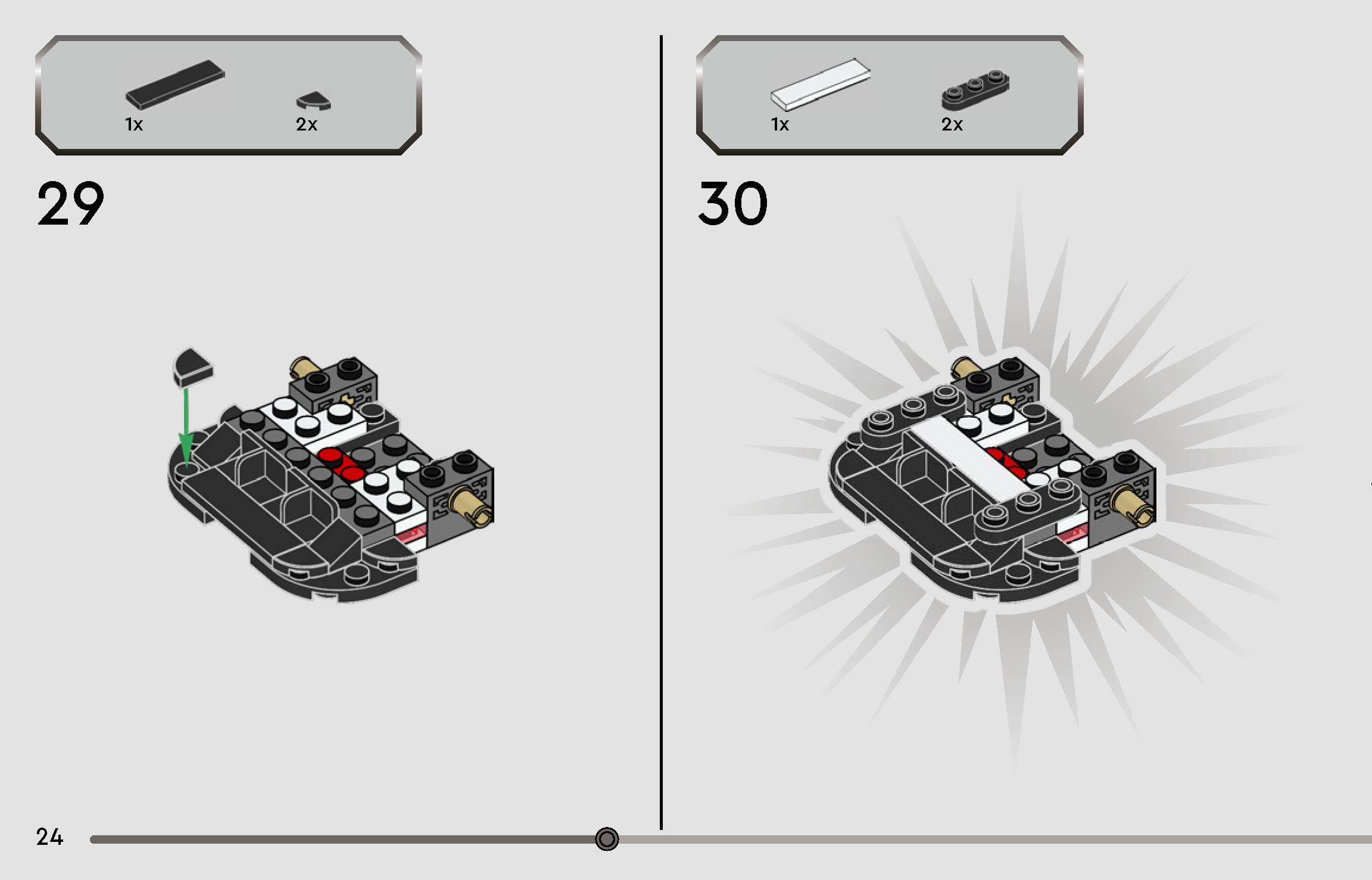 1x 2x

29

1x 2x

30

24