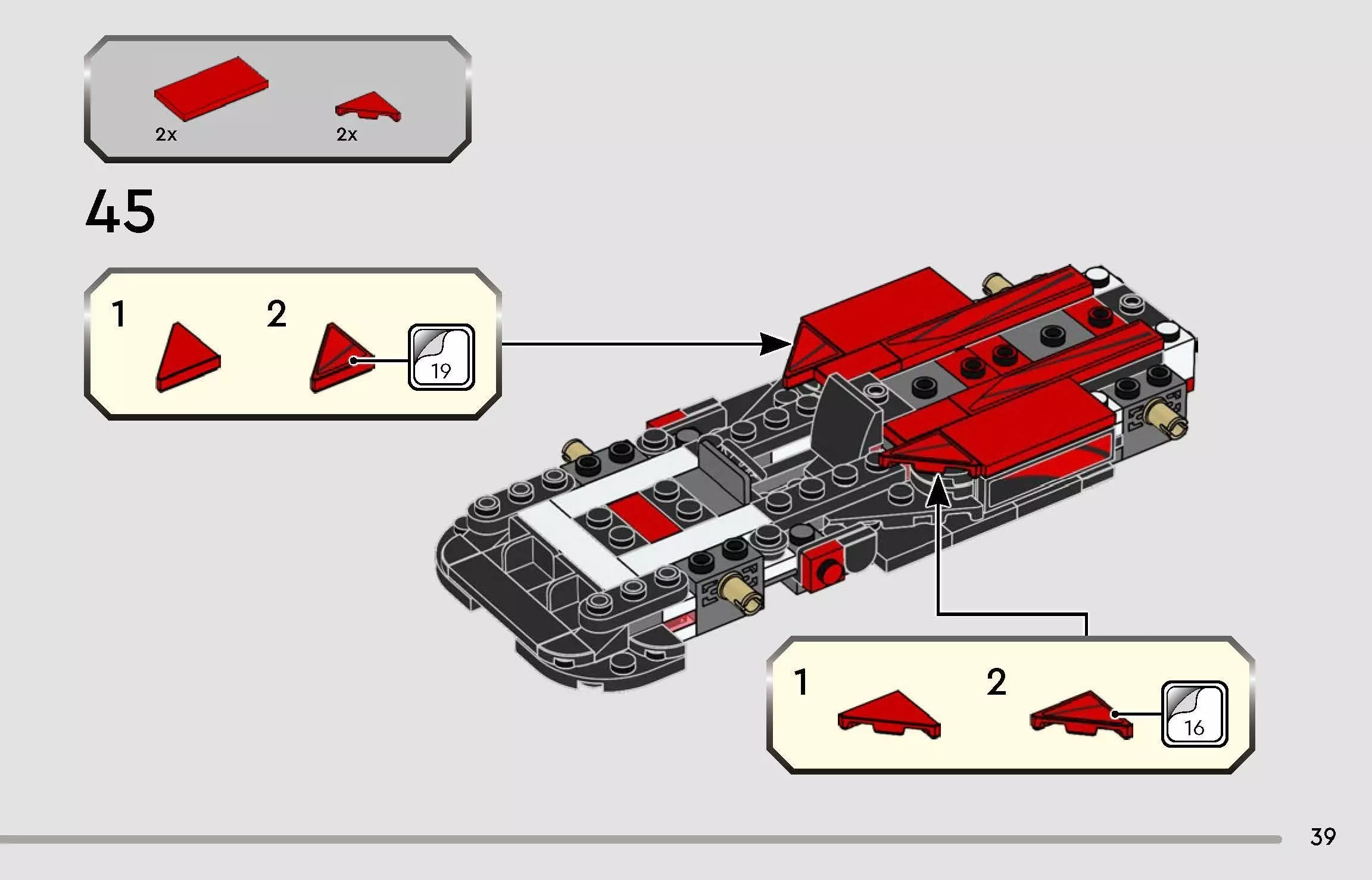 2x
2x

45

1
2
19

1
2
16

39