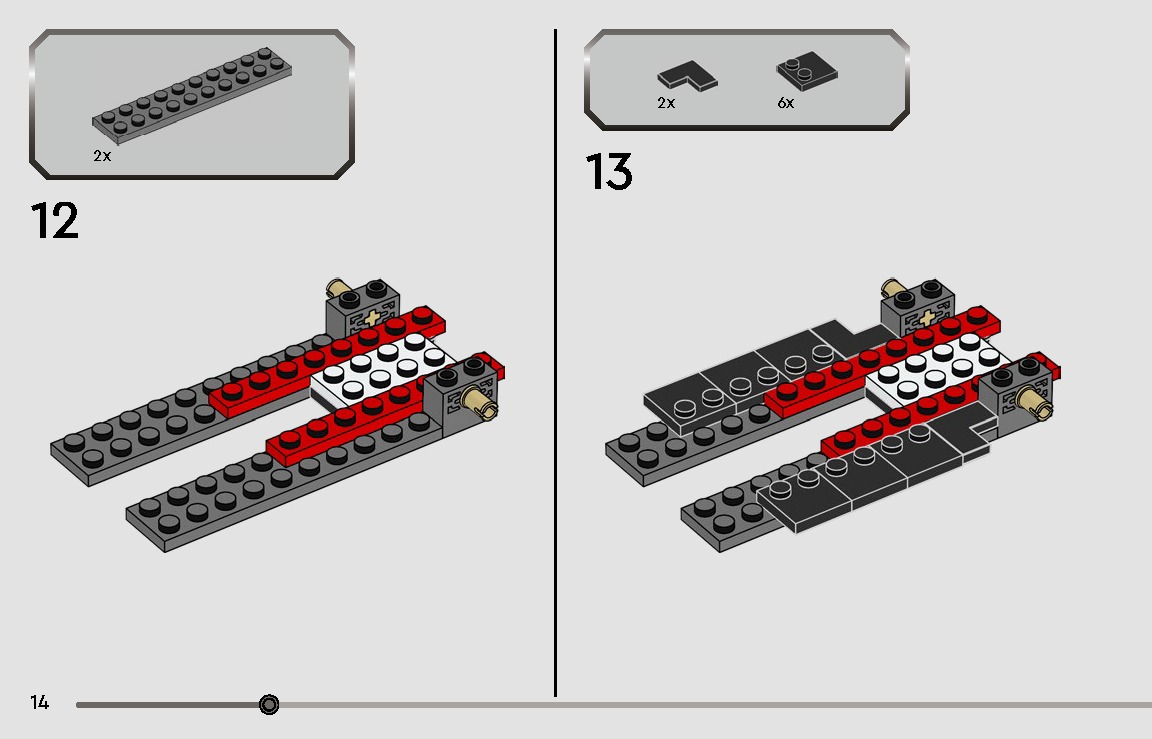 2x

12

2x 6x

13

14