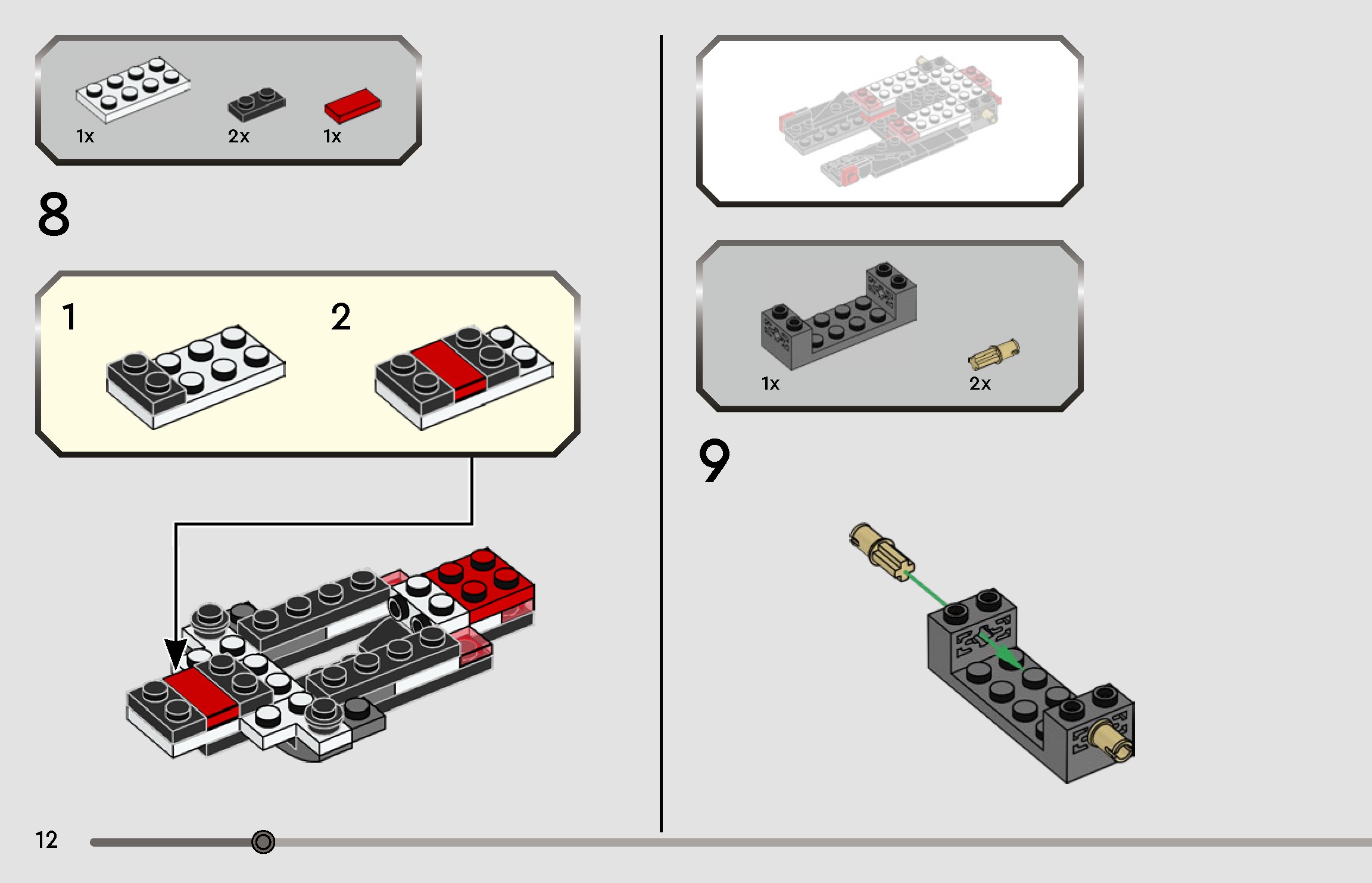 1x
2x
1x

8

1
2

1x
2x

9

12