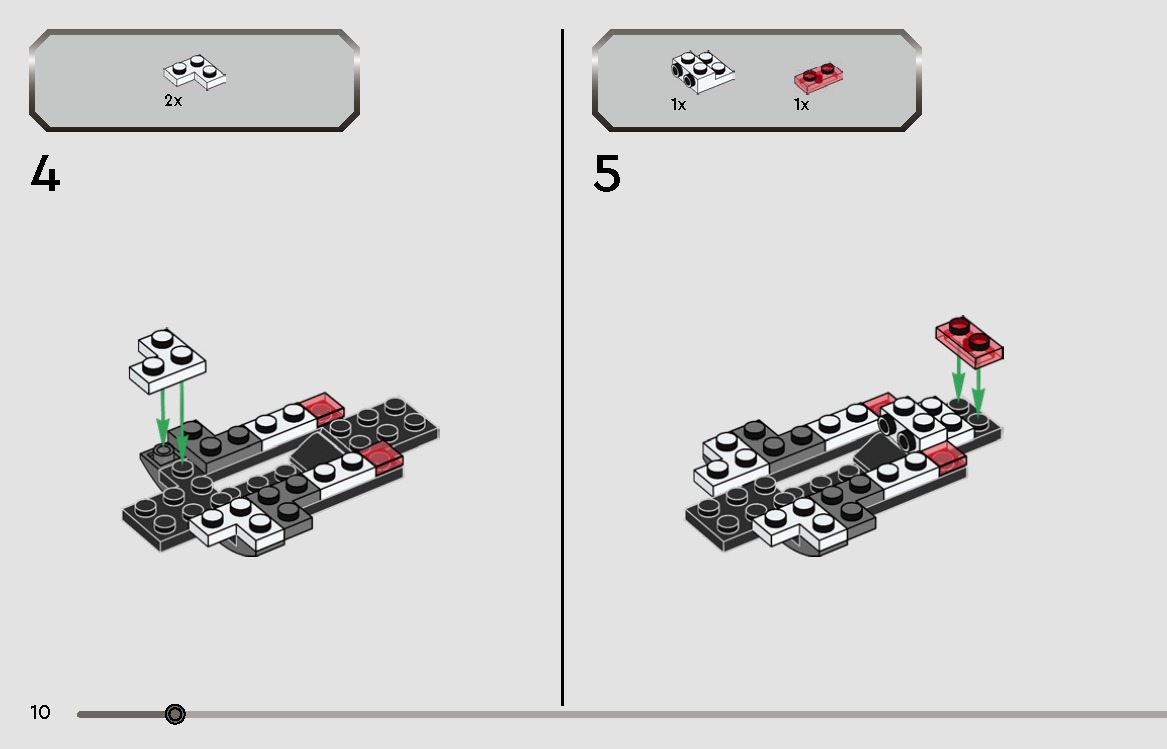 2x

4

1x 1x

5

10