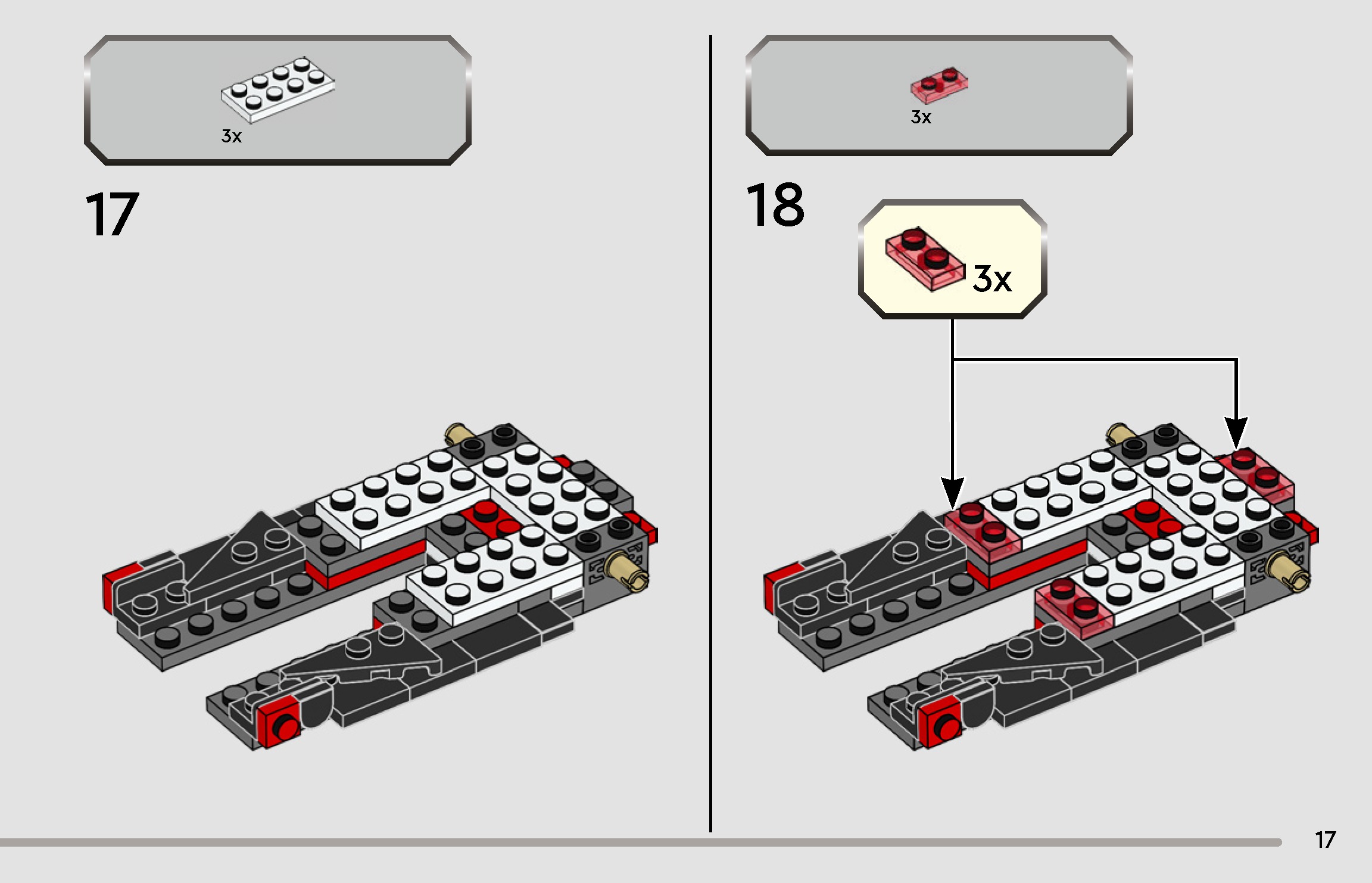 3x

17

3x

18

3x

17