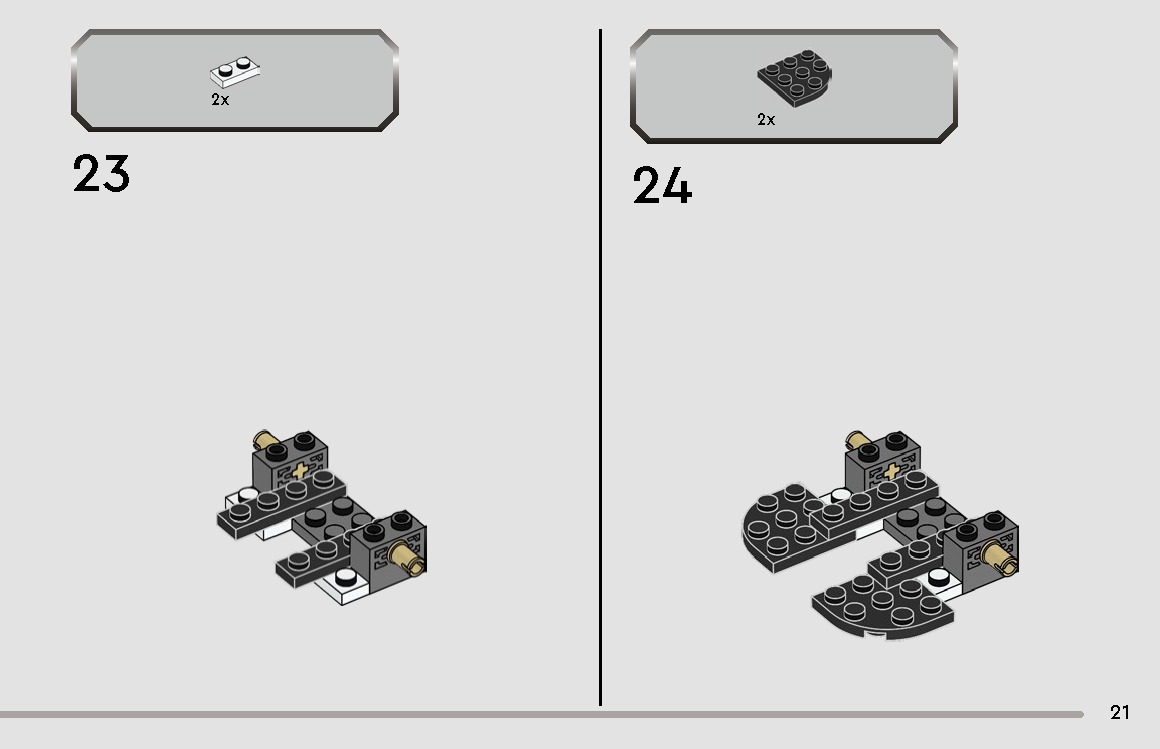 2x

23

2x

24

21