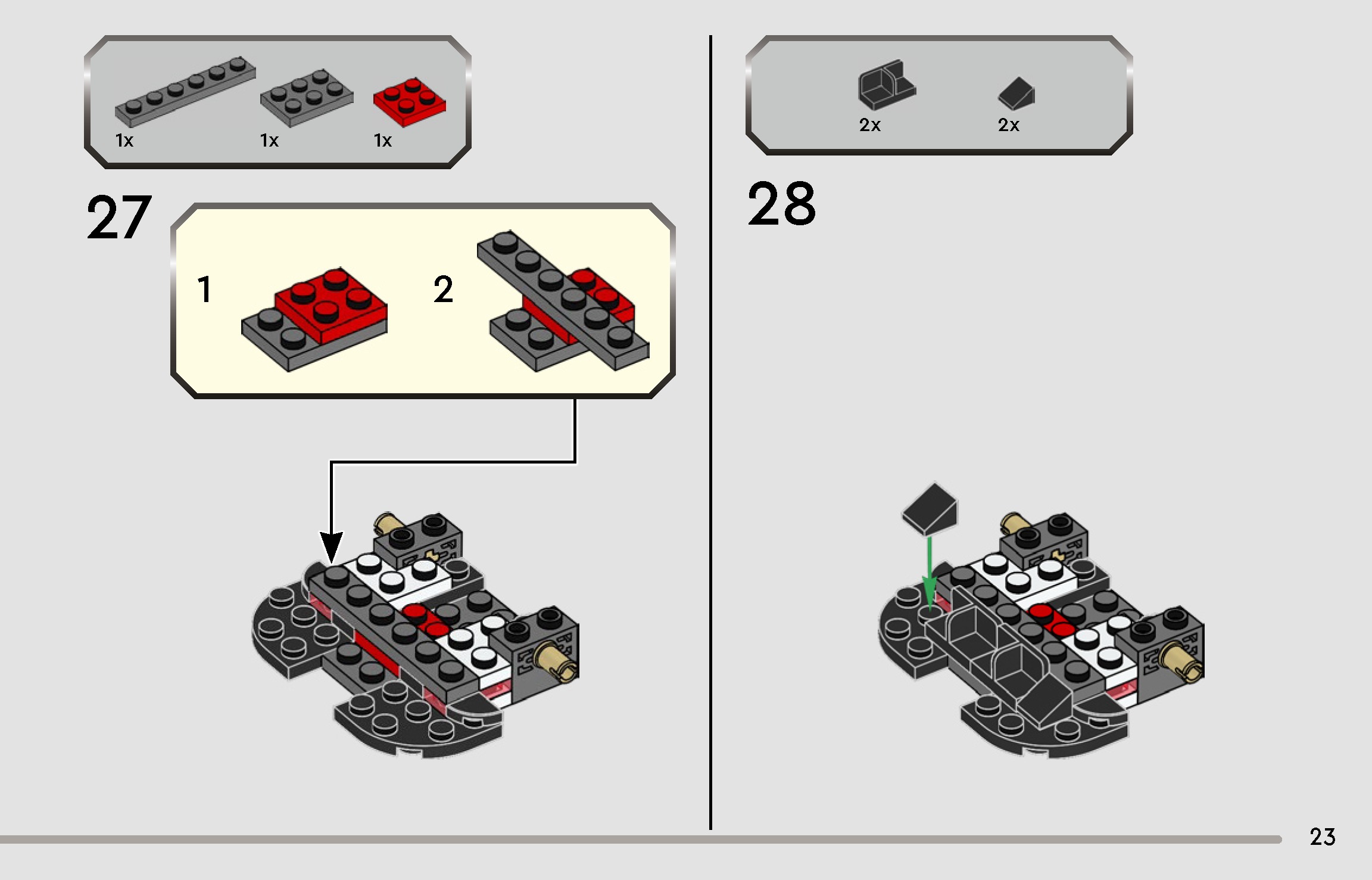 1x 1x 1x

27

1

2

2x 2x

28

23