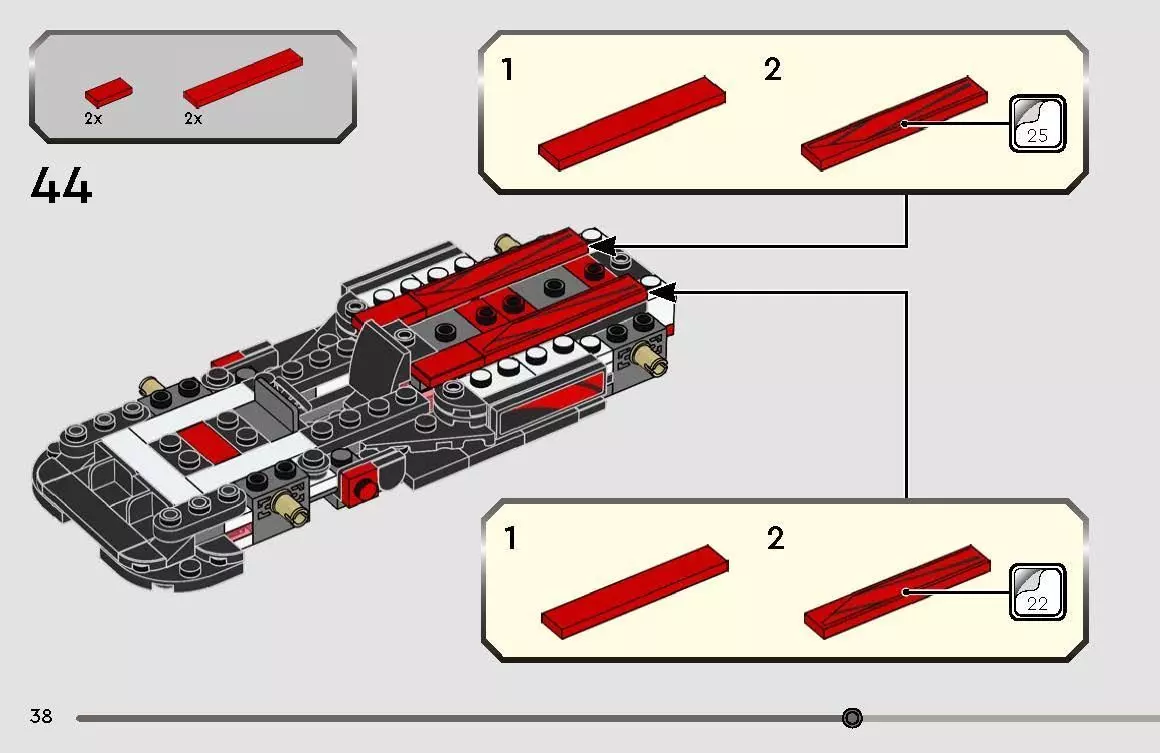 2x
2x

44

1

2

25

1

2

22

38