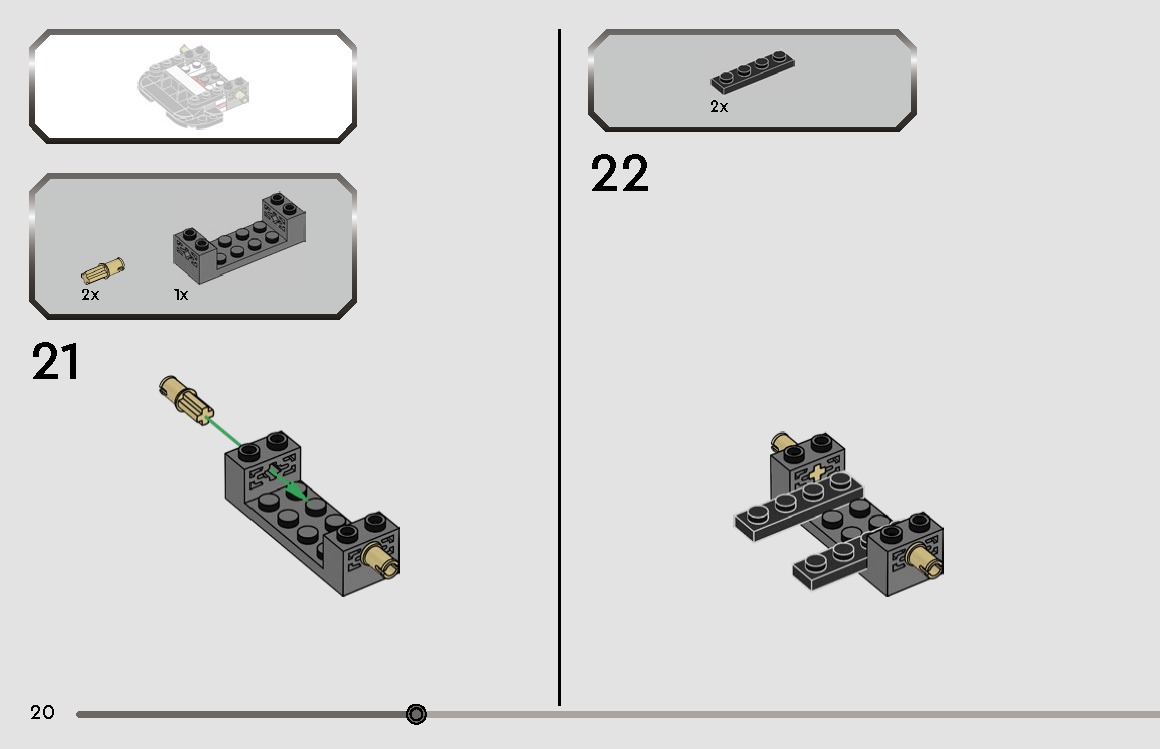 2x
1x
21
2x
22
20