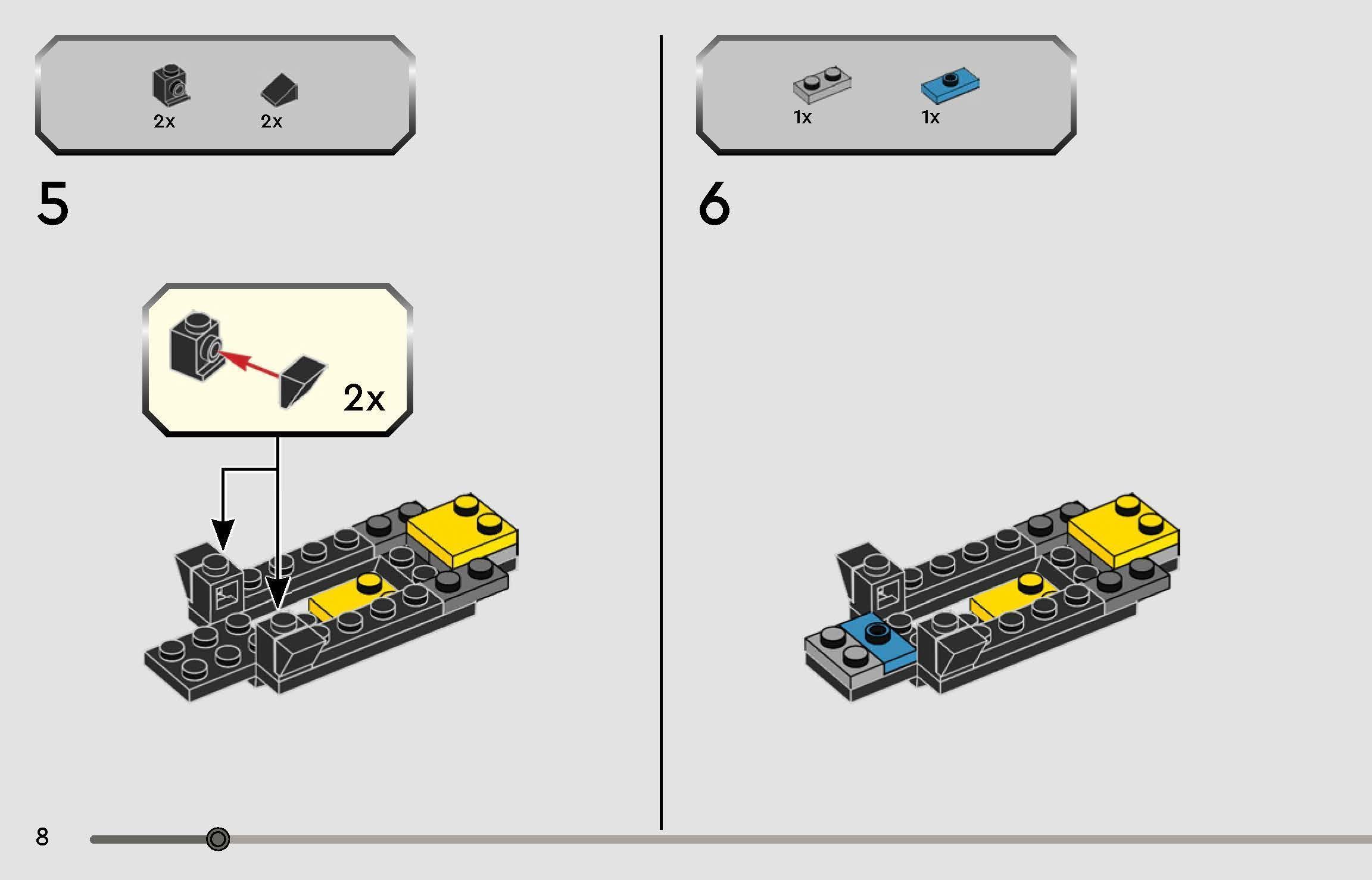 2x 2x

5

2x

1x 1x

6

8