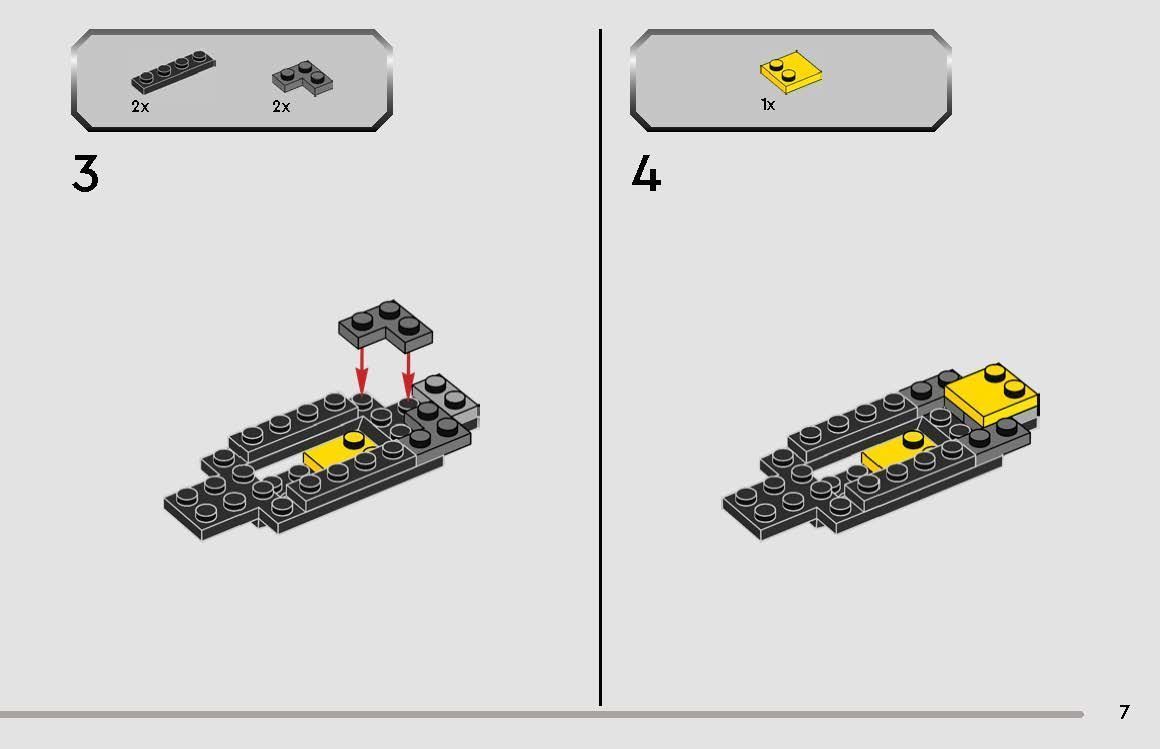 2x 2x

3

1x

4

7