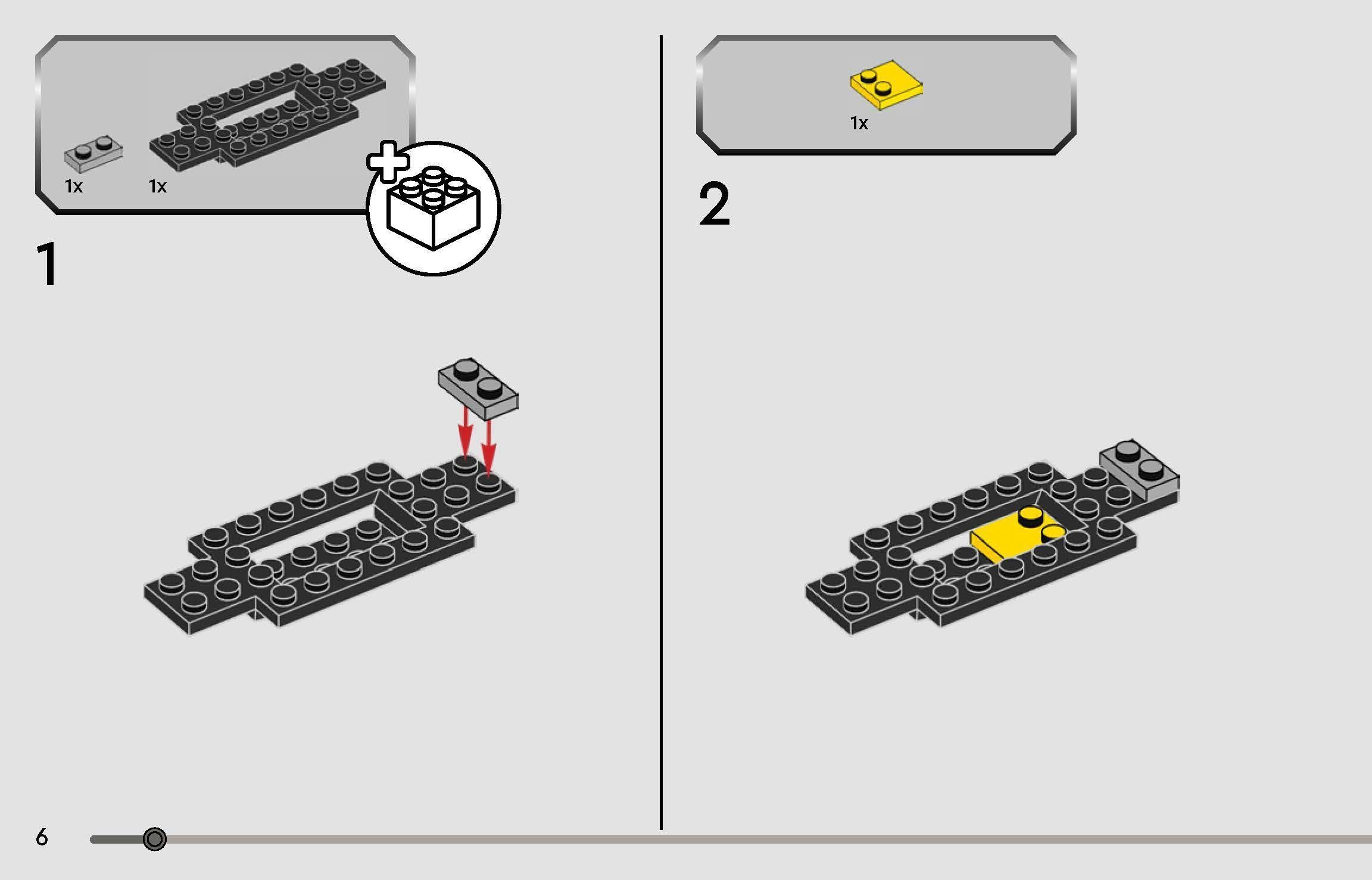 1x 1x

1

1x

2

6