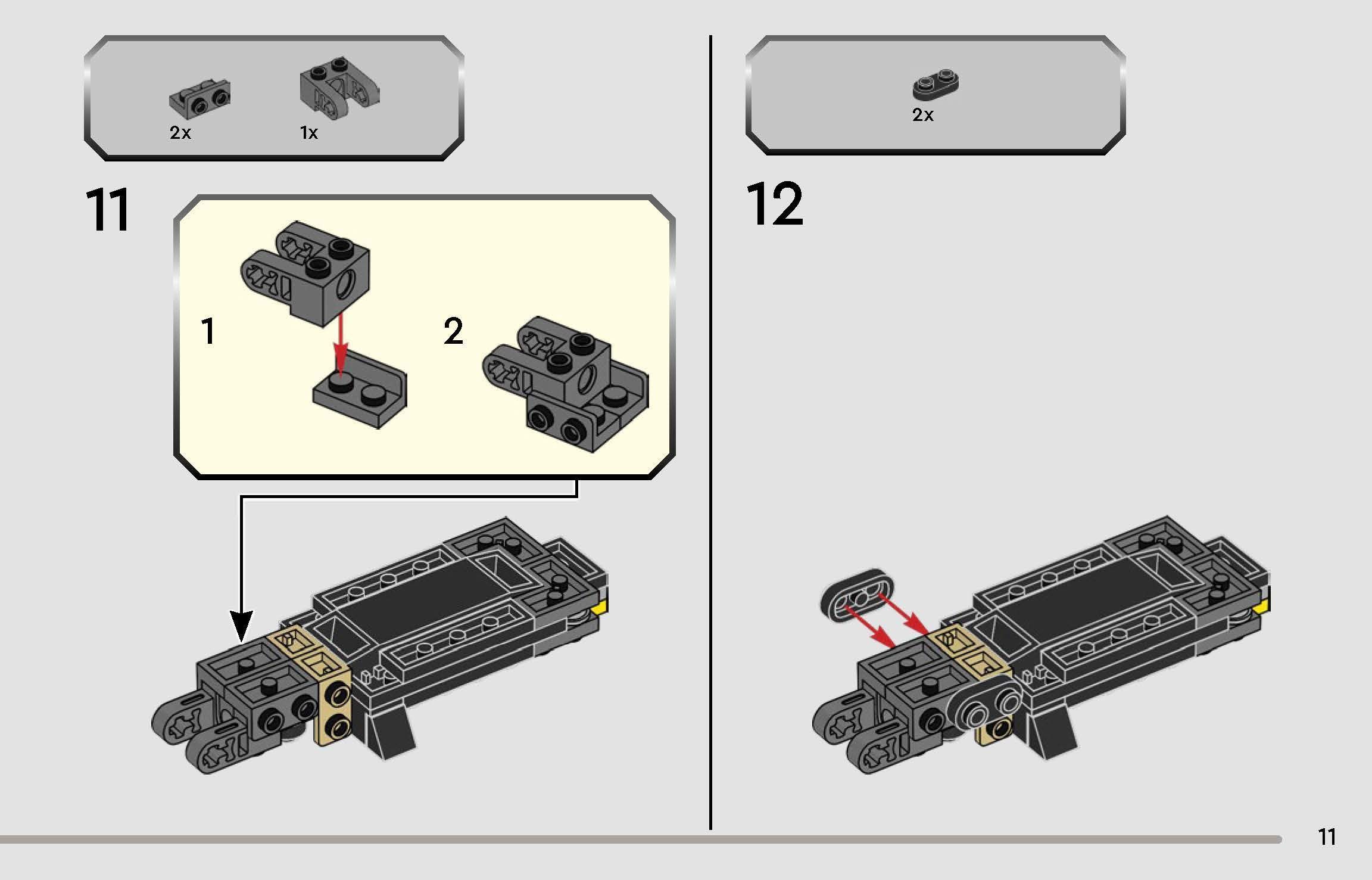 2x 1x

11

1

2

2x

12

11