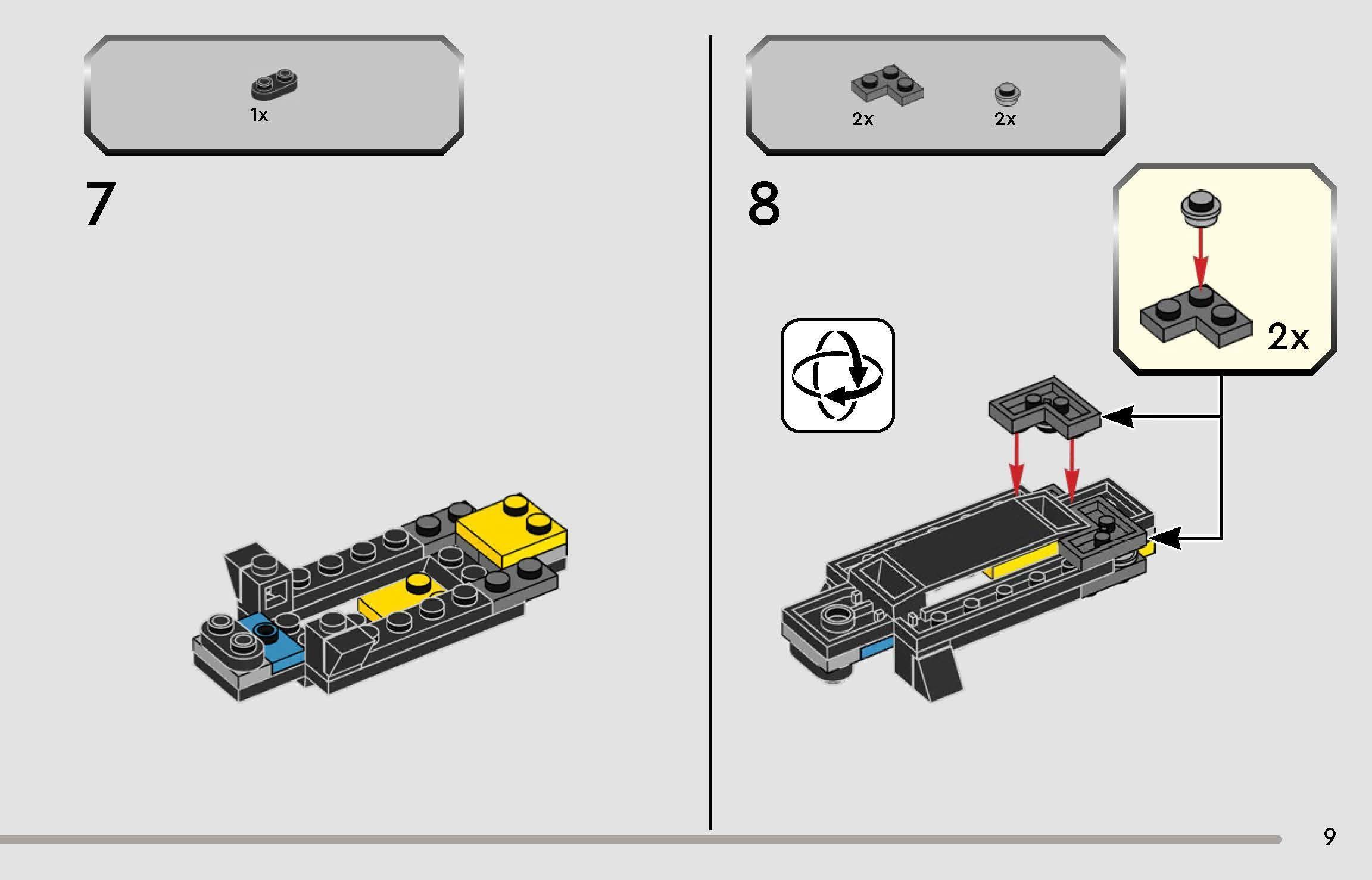 1x

7

2x

2x

8

2x

9