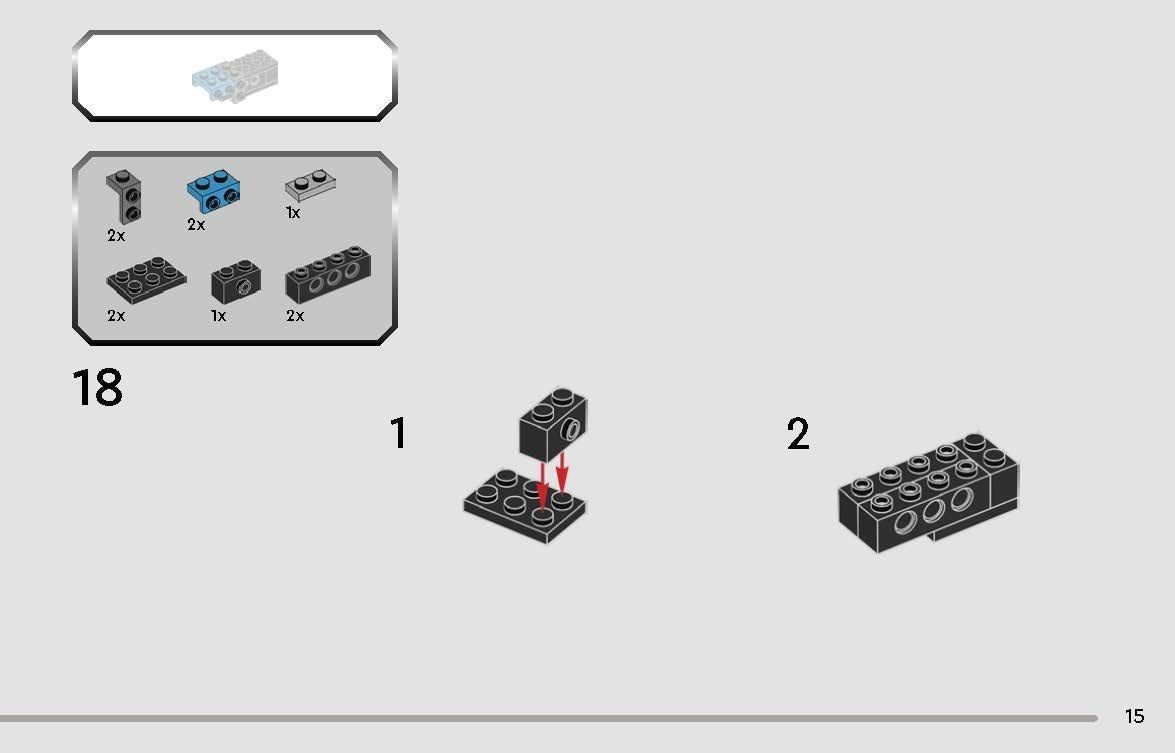 2x
2x
1x
2x
1x
2x

18

1

2

15