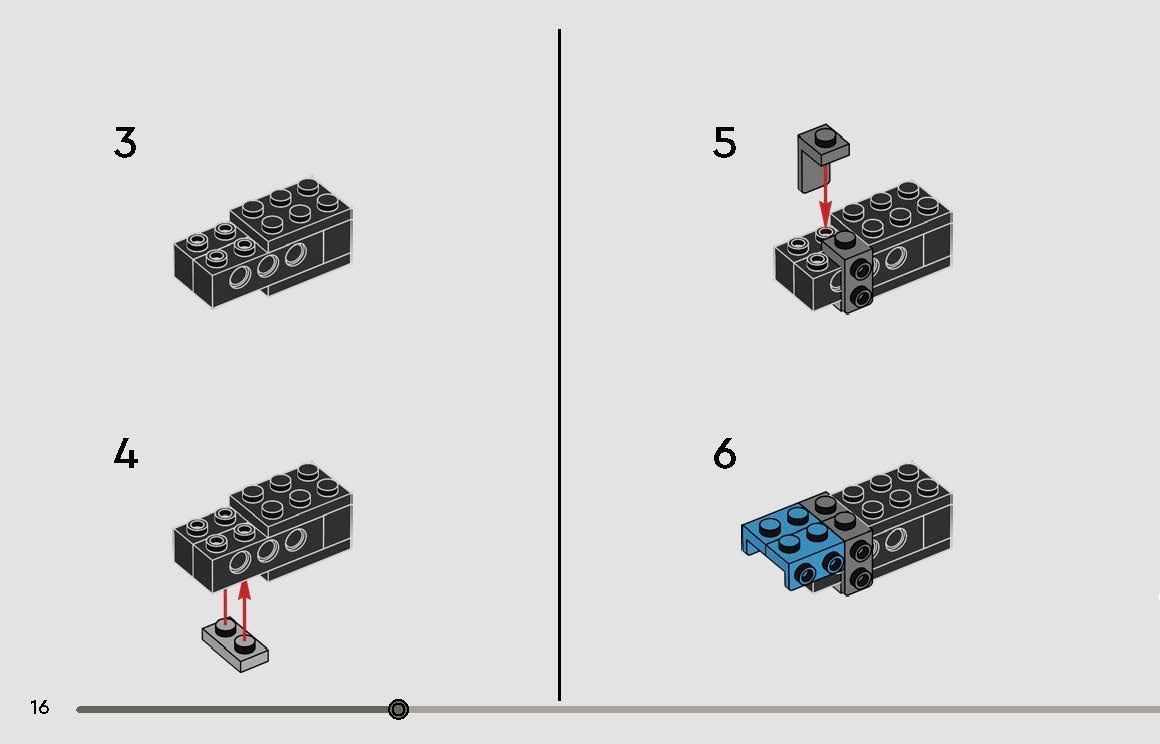 3

4

5

6

16