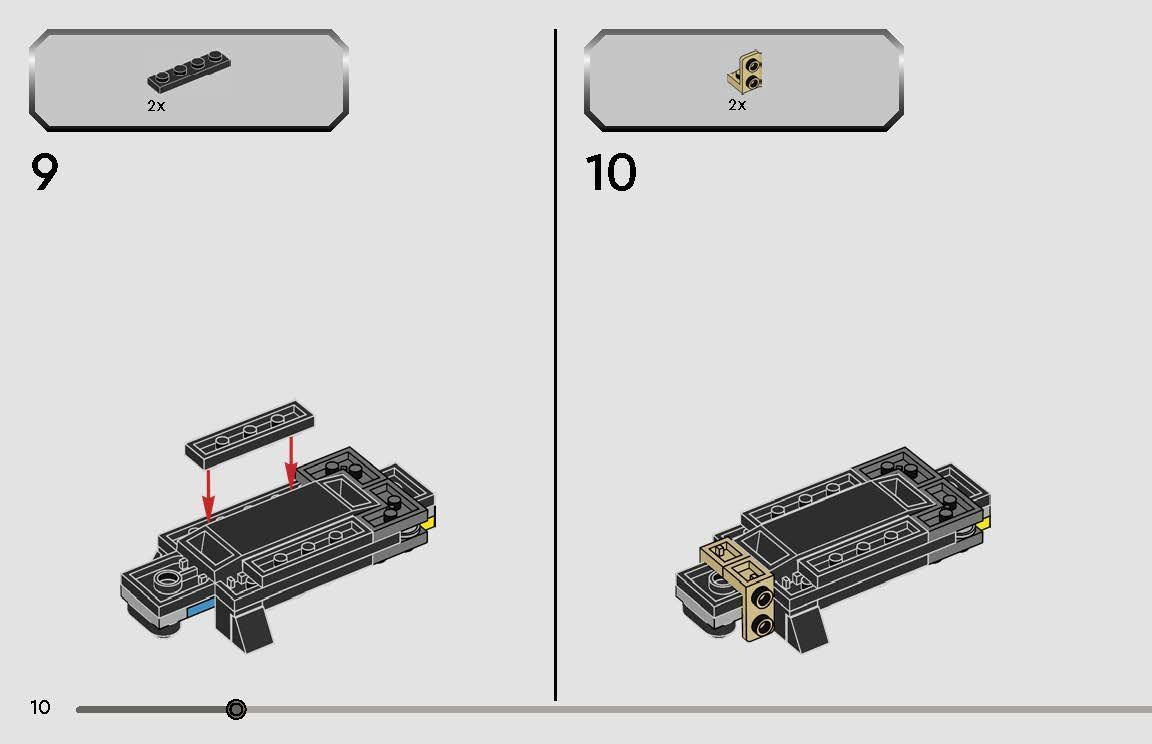 2x

9

2x

10

10