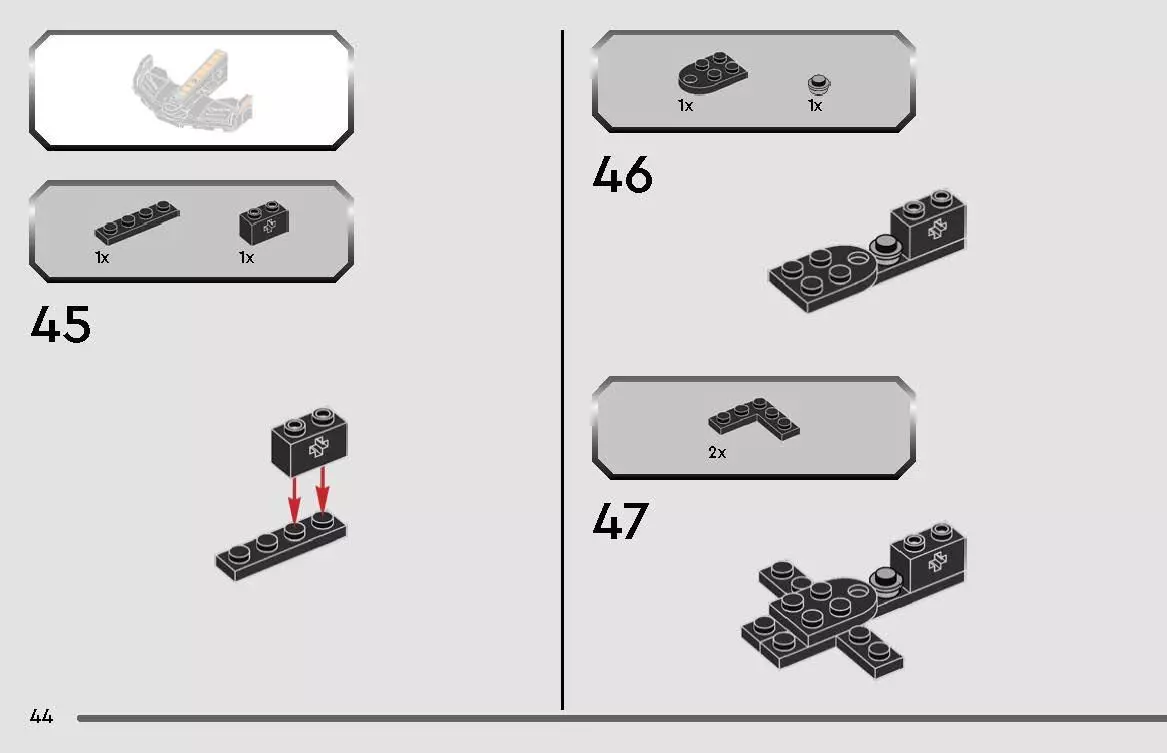 1x 1x

45

1x 1x

46

2x

47

44