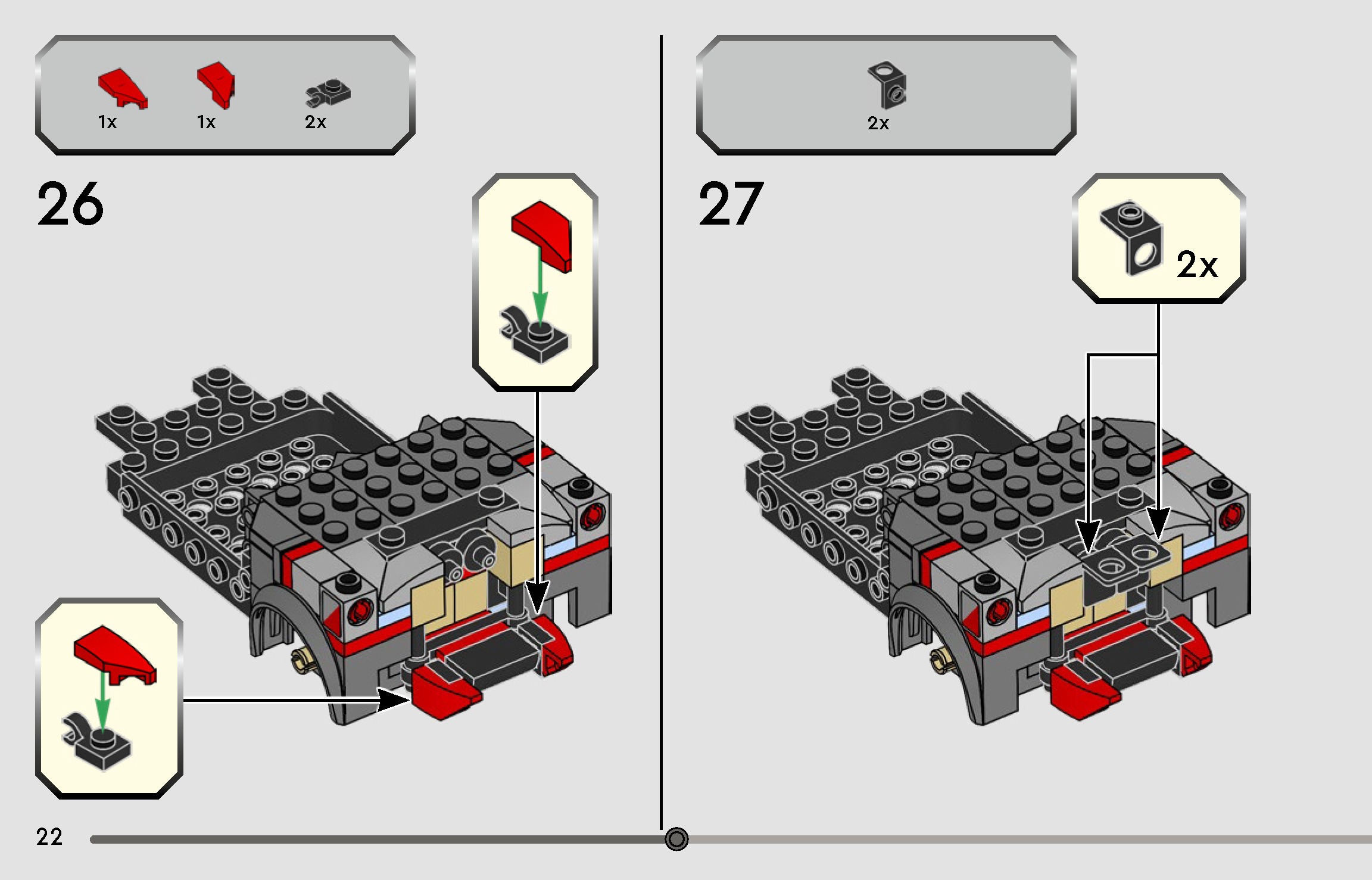 1x 1x 2x

26

2x

27

2x

22