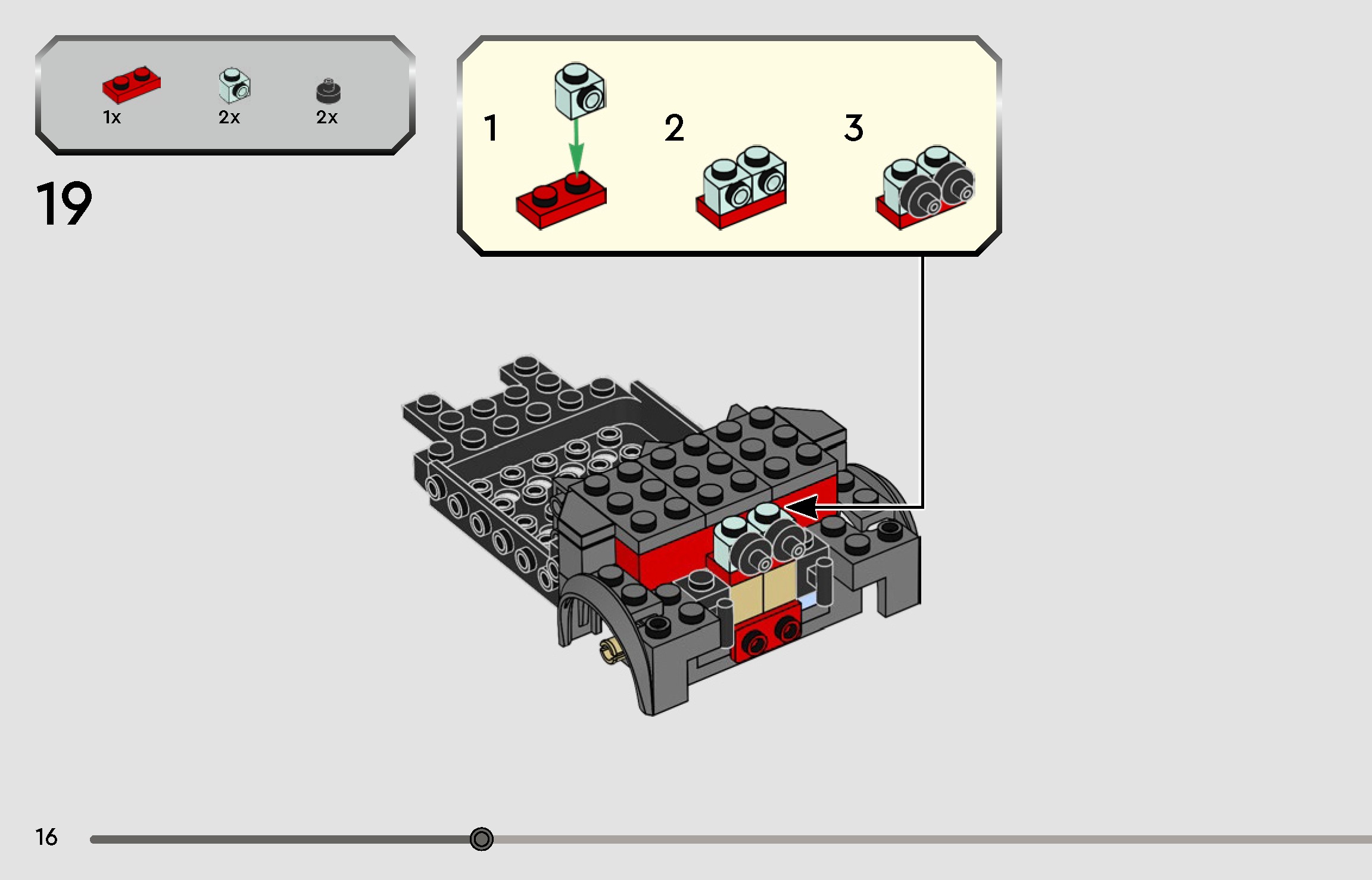 1x 2x 2x

19

1

2

3

16