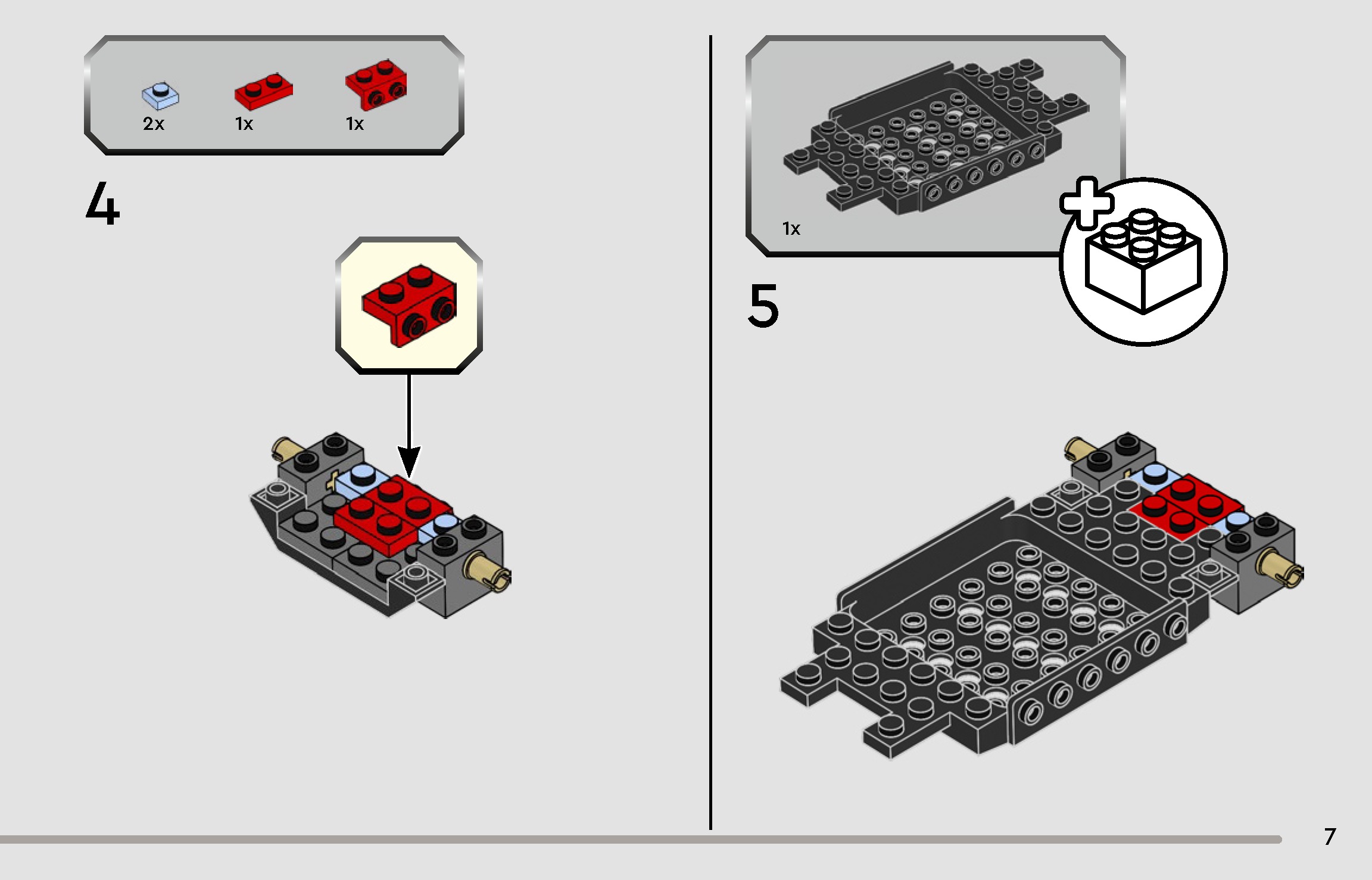 2x 1x 1x

4

1x

5

7