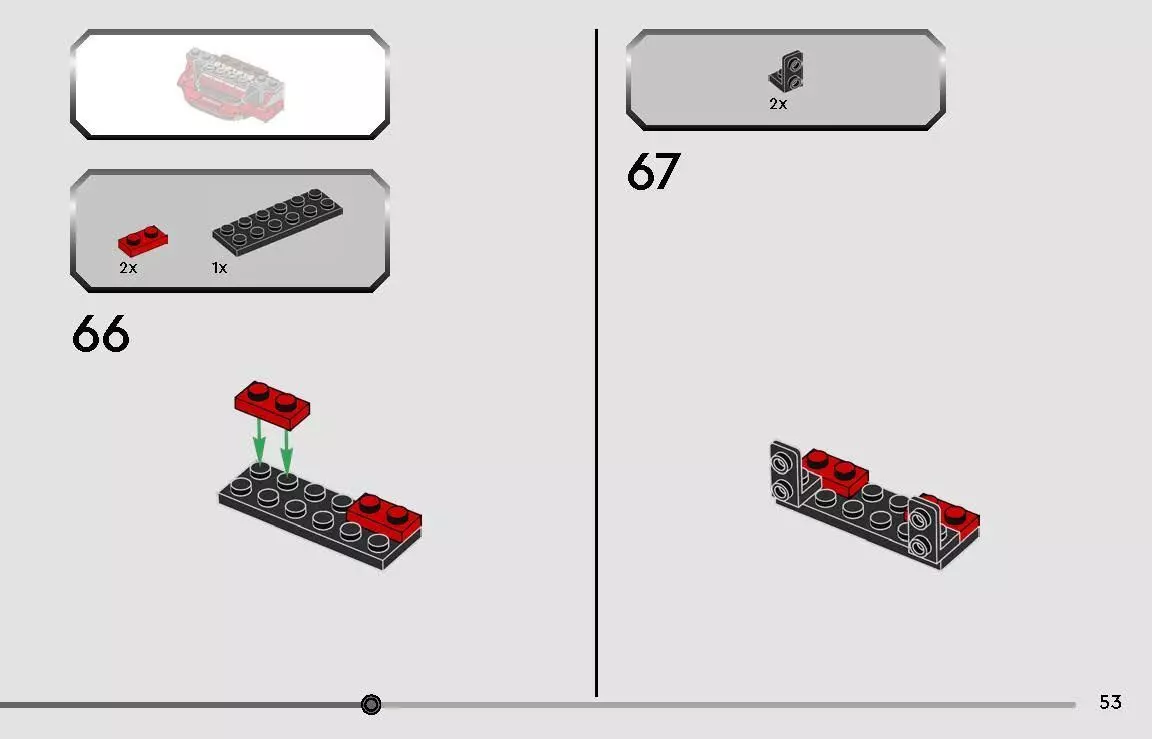 2x

1x

66

2x

67

53