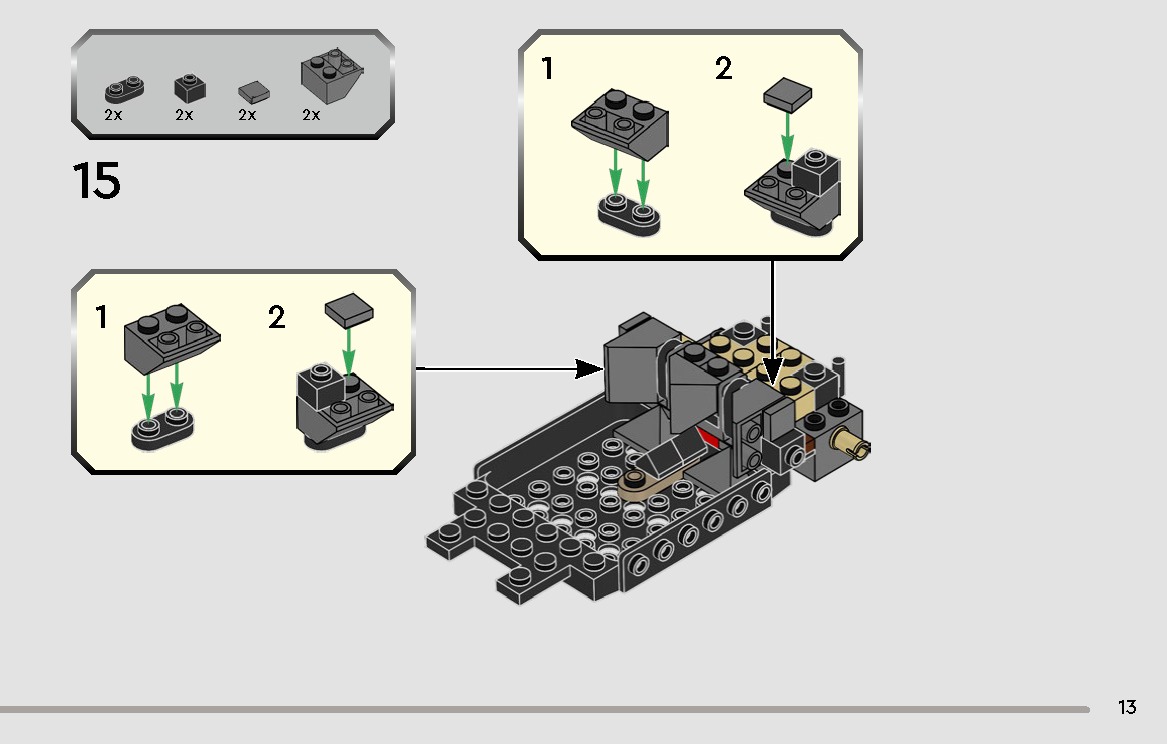 2x 2x 2x 2x

15

1 2

1 2

13