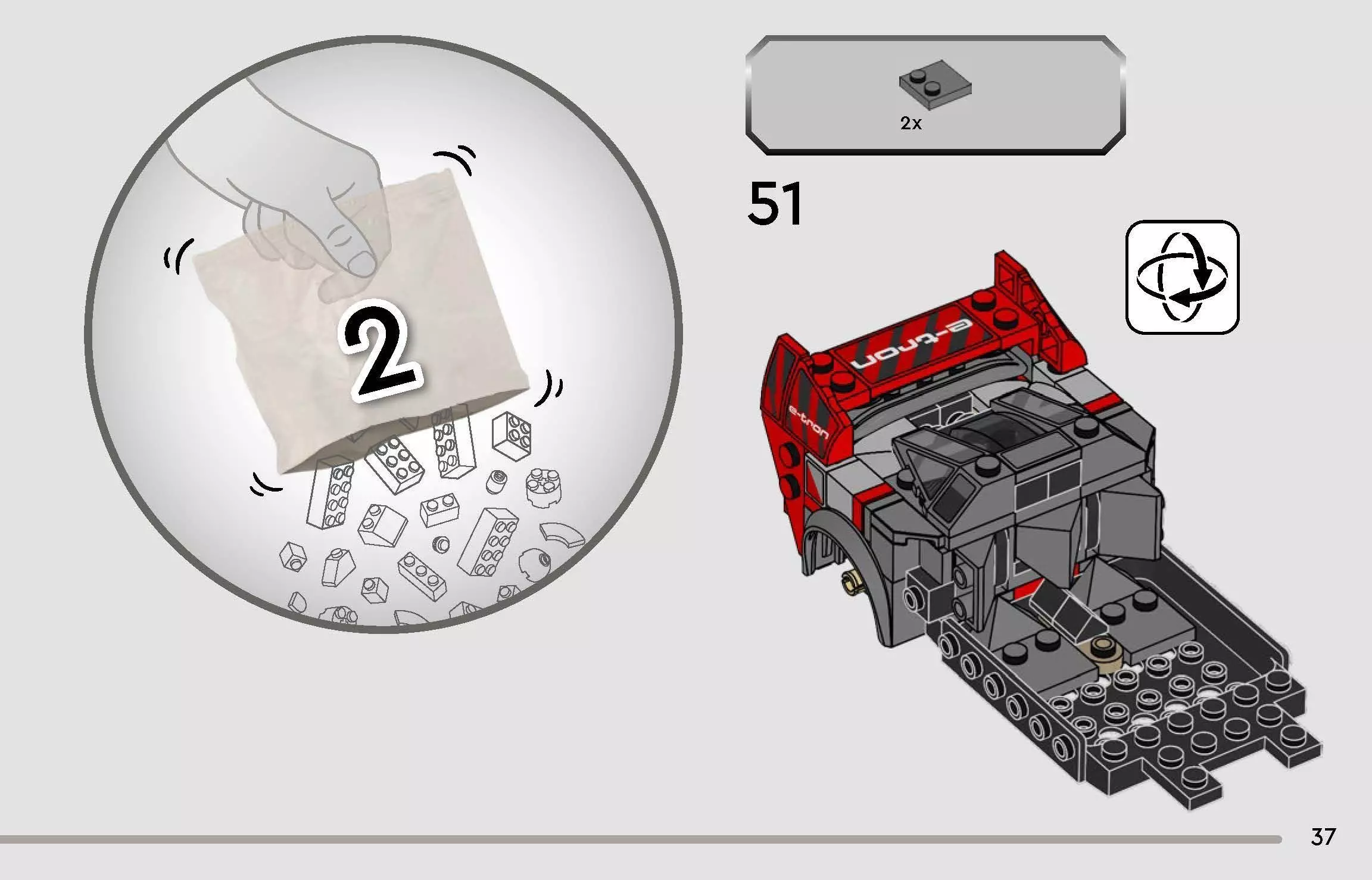 2

2x

51

e-tron

e-tron

37