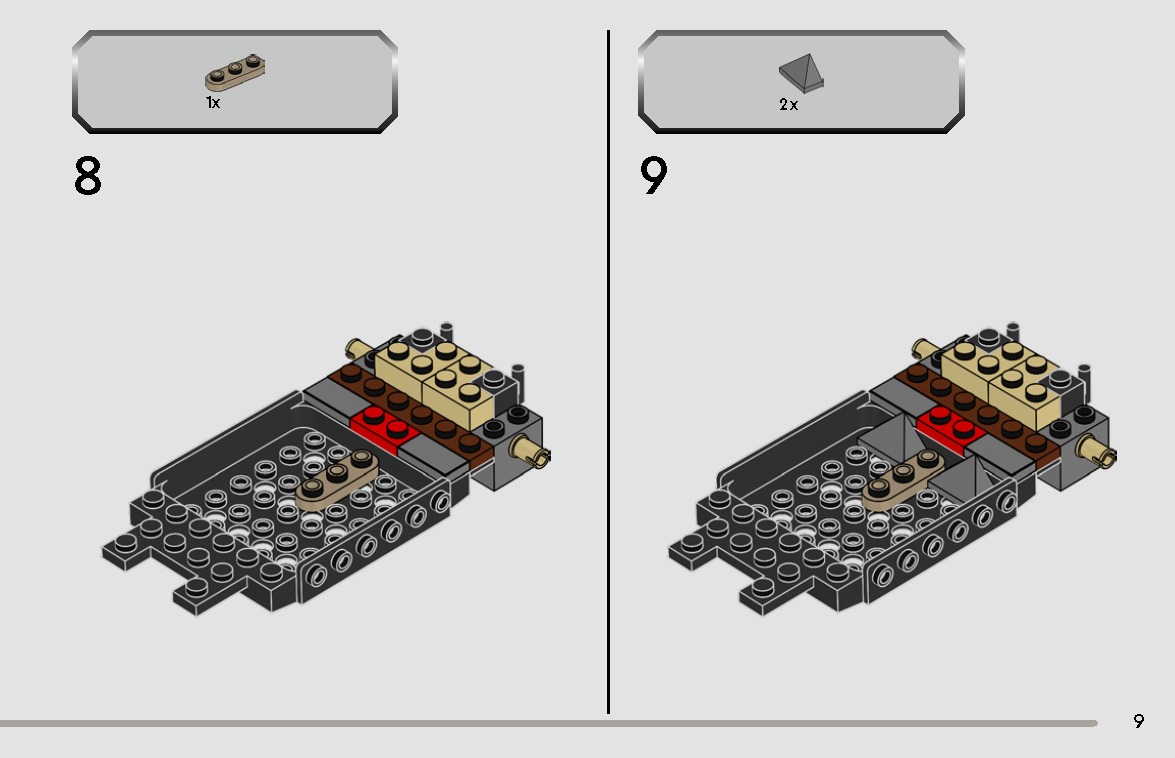 1x

8

2x

9

9