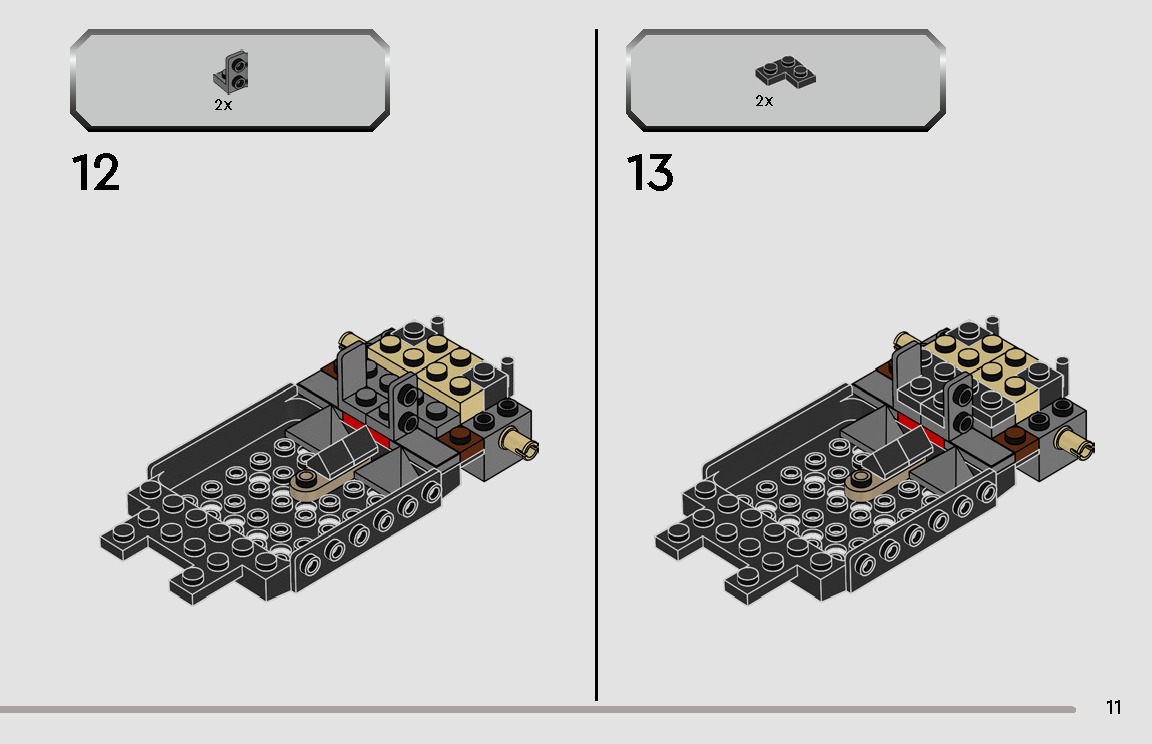 2x

12

2x

13

11