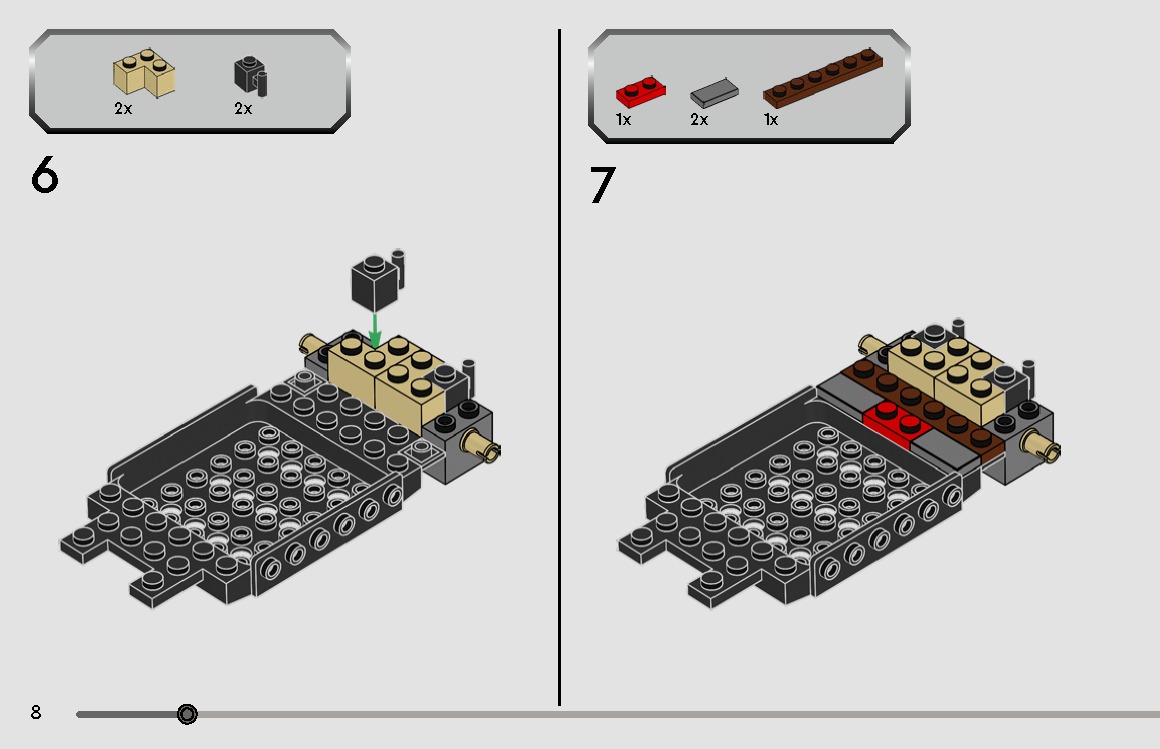 2x 2x

6

1x 2x 1x

7

8