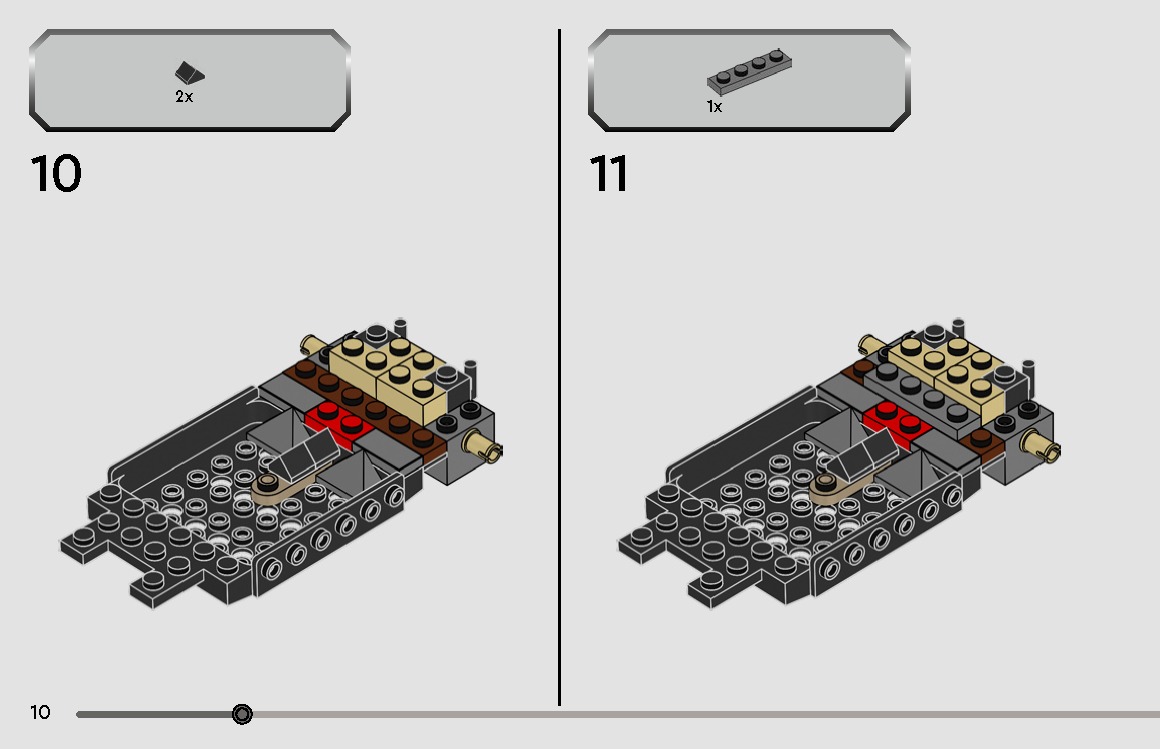 2x

10

1x

11

10