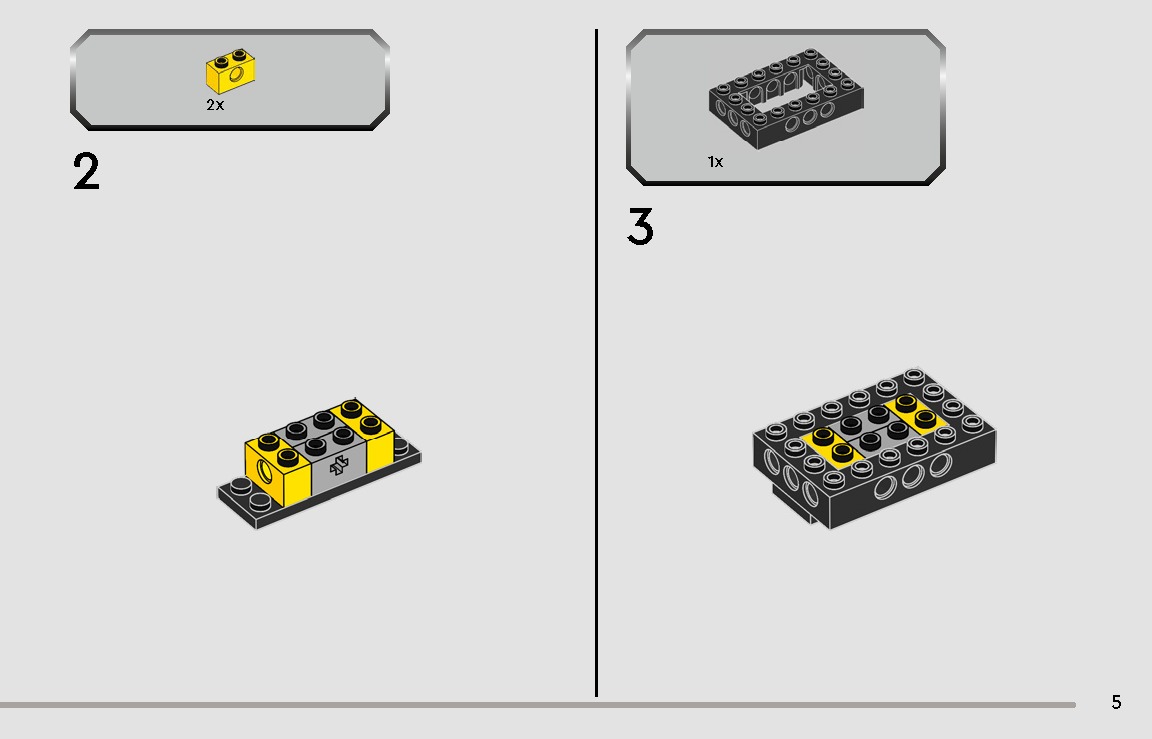 2x

2

1x

3

5