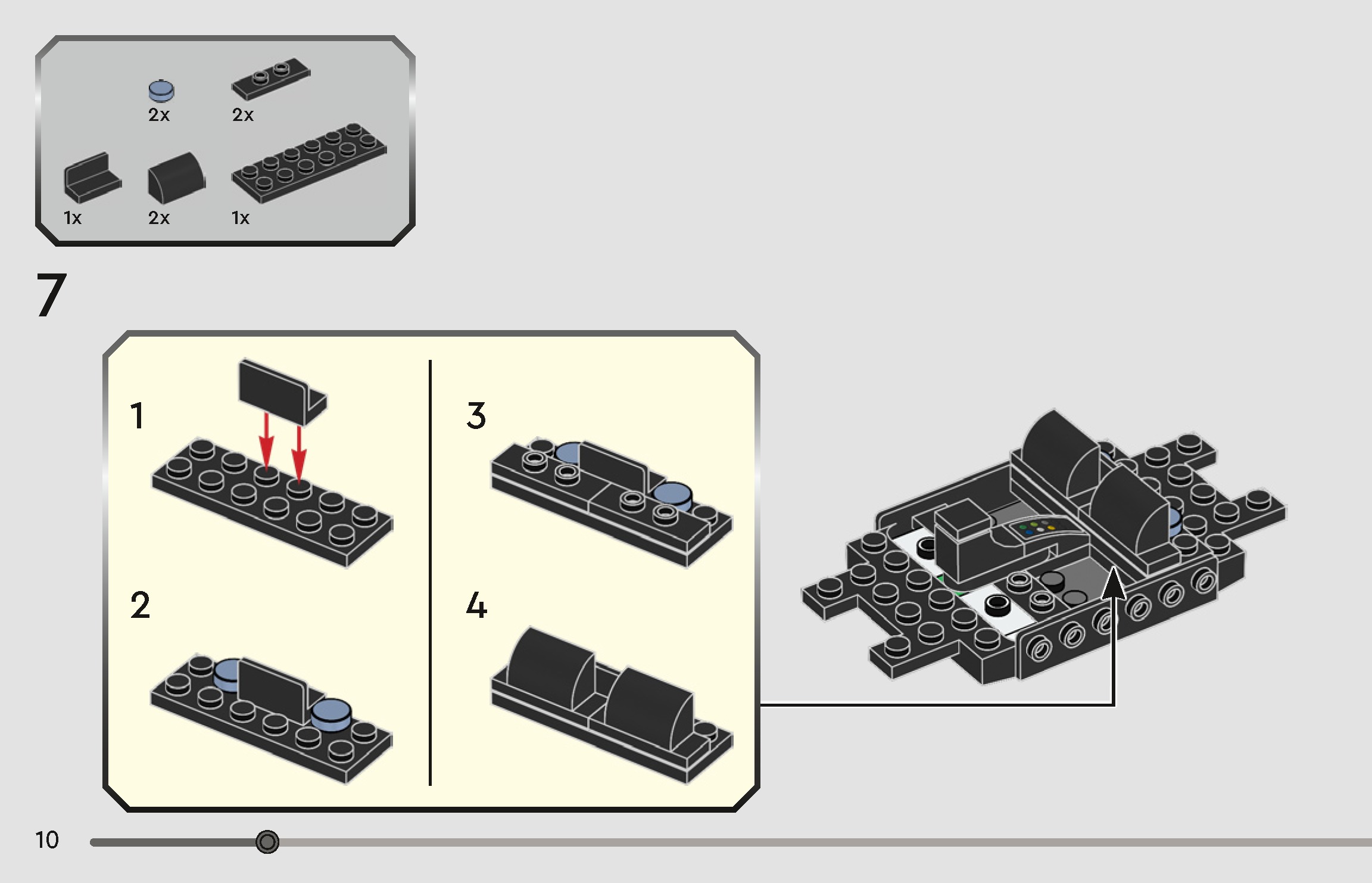 2x 2x

1x 2x 1x

7

1

2

3

4

10