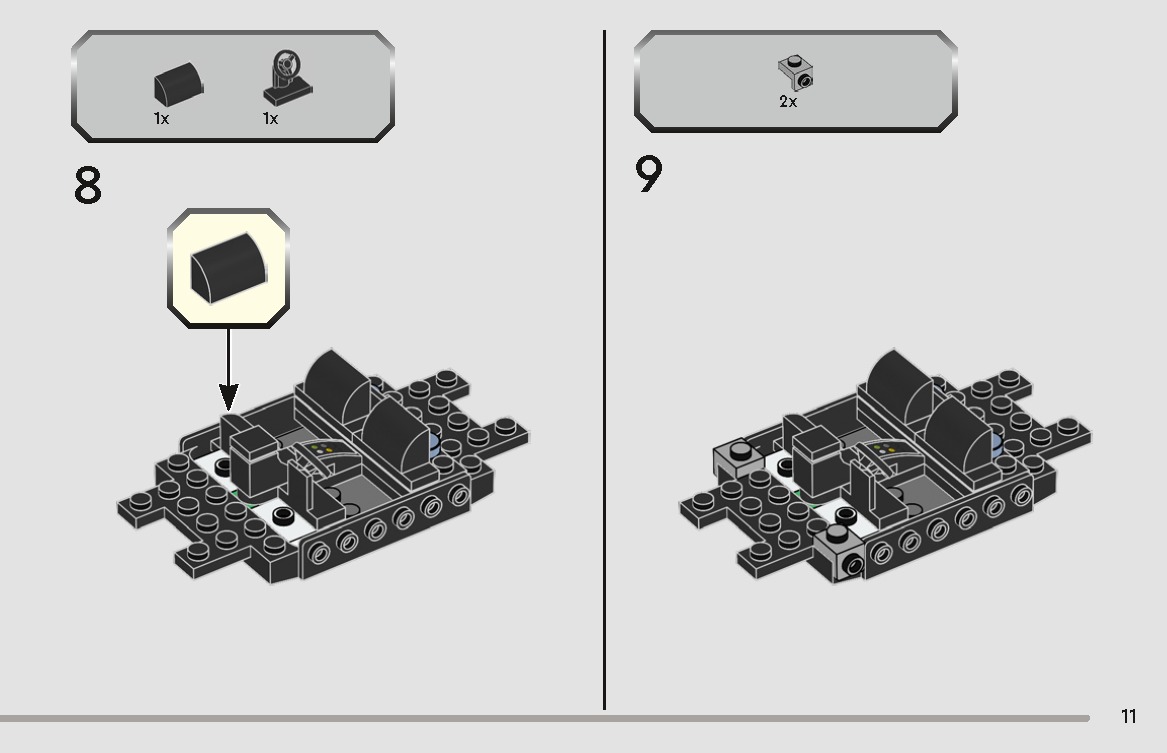 1x 1x

8

2x

9

11