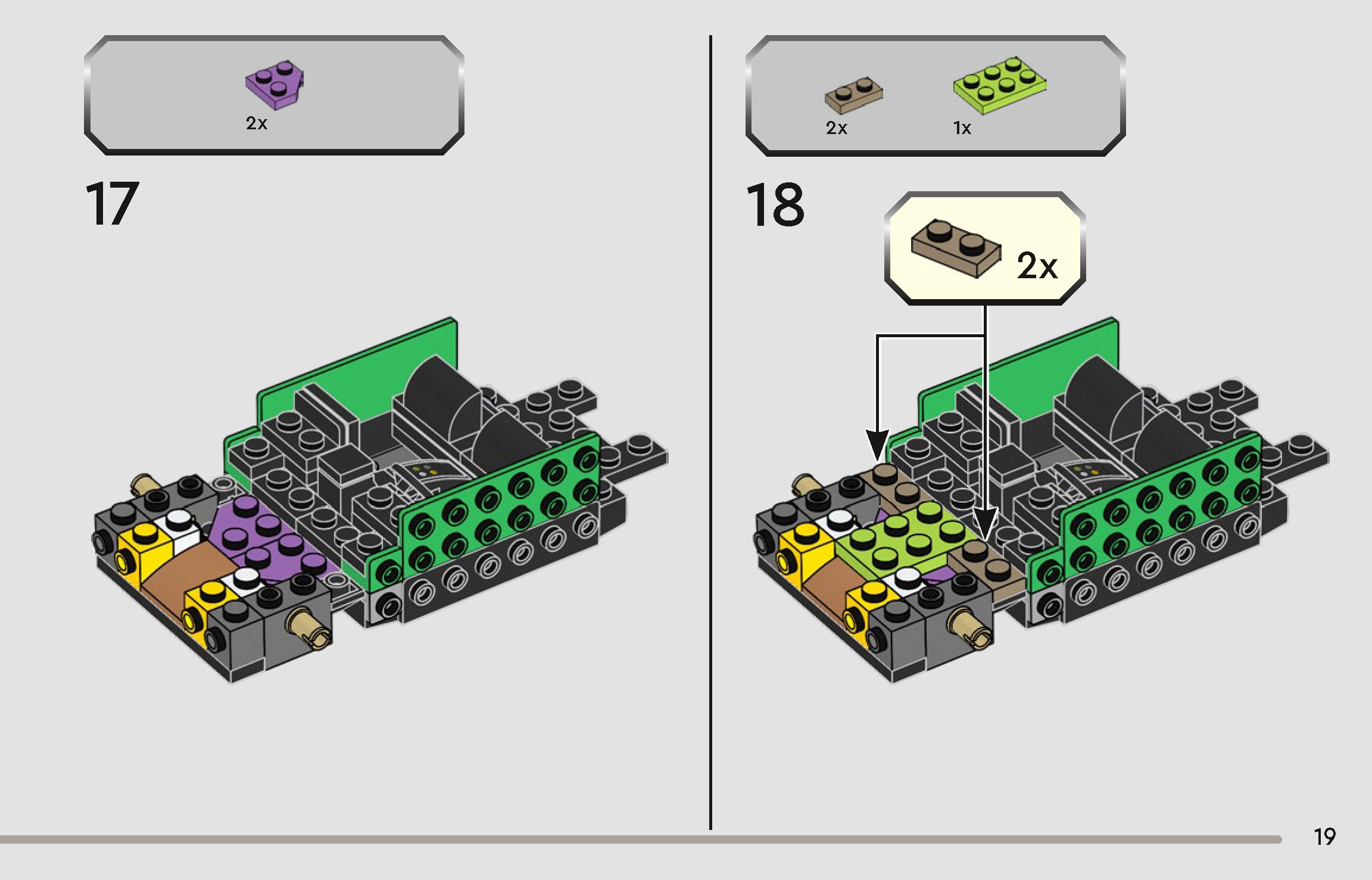 2x

17

2x 1x

18

2x

19