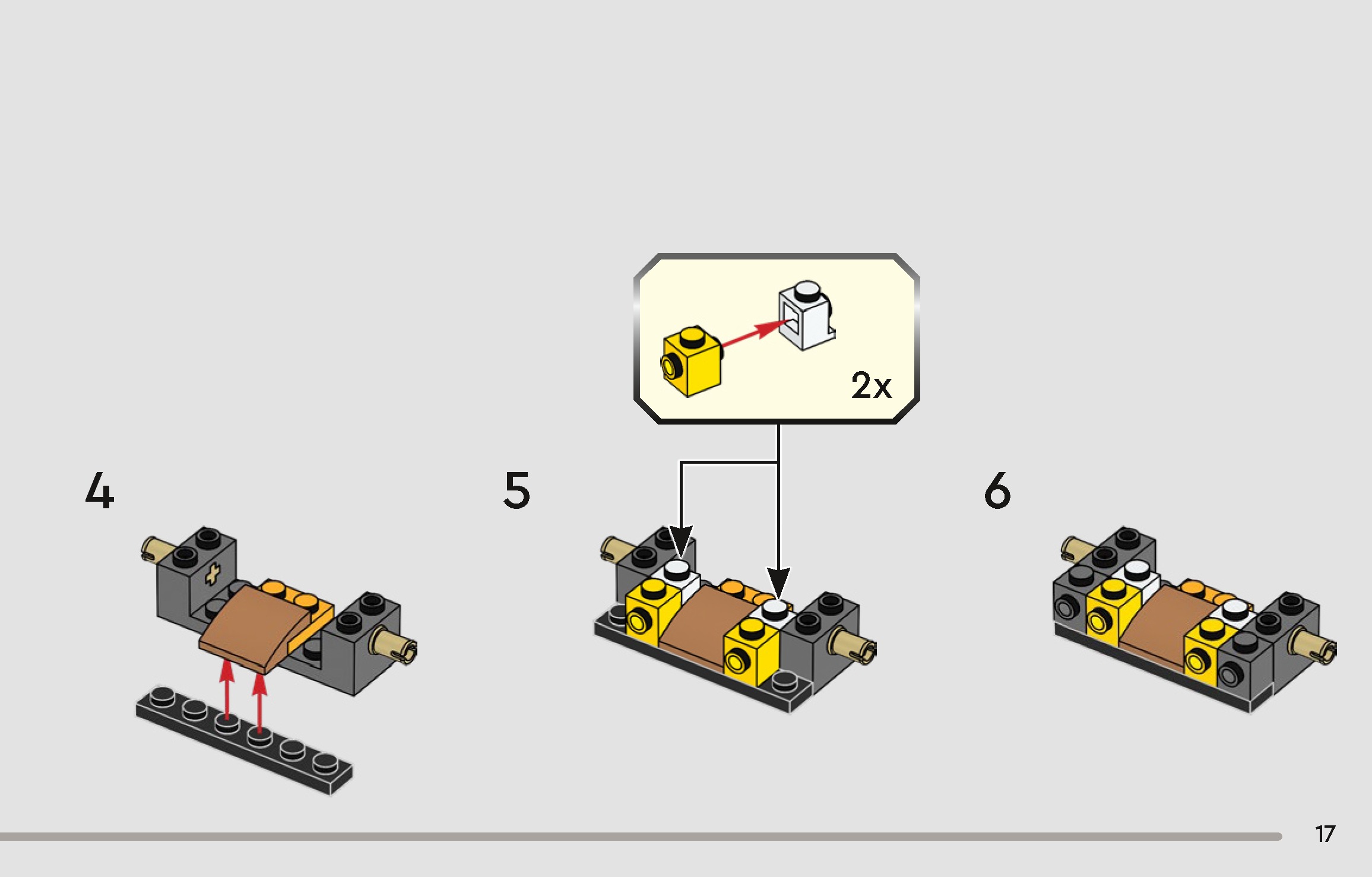 2x

4

5

6

17