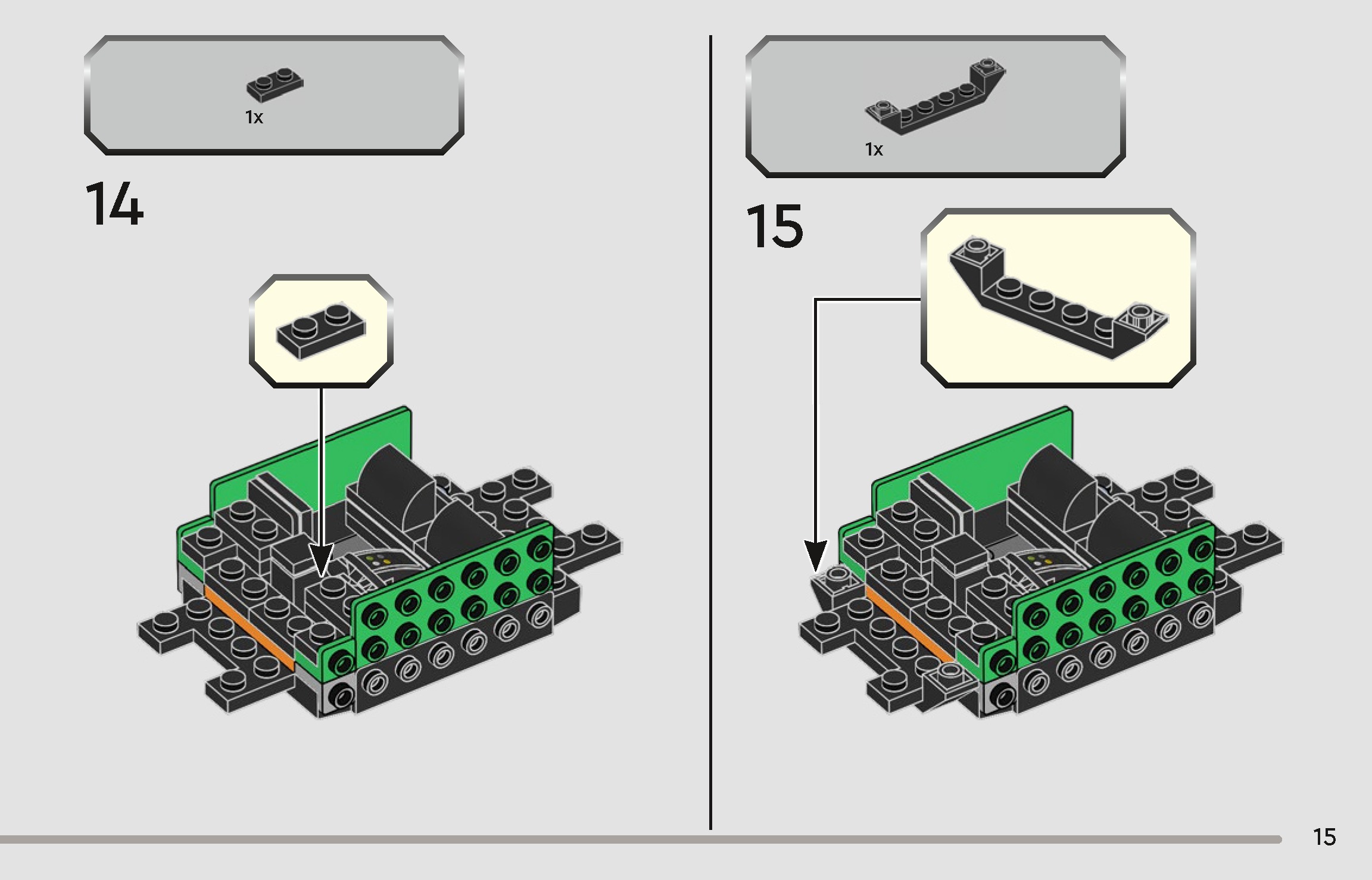 1x

14

1x

15

15